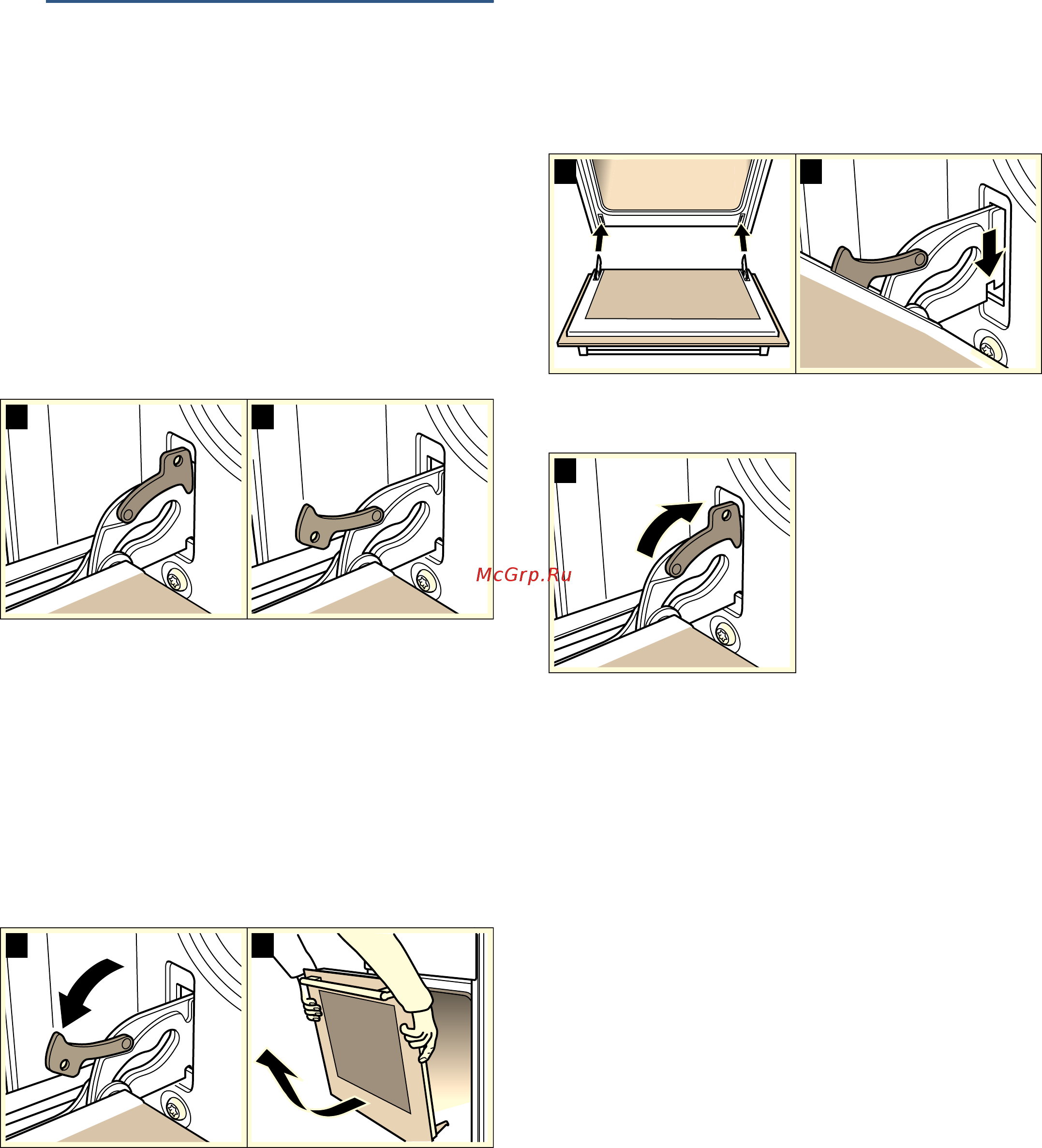 McGrp.Ru