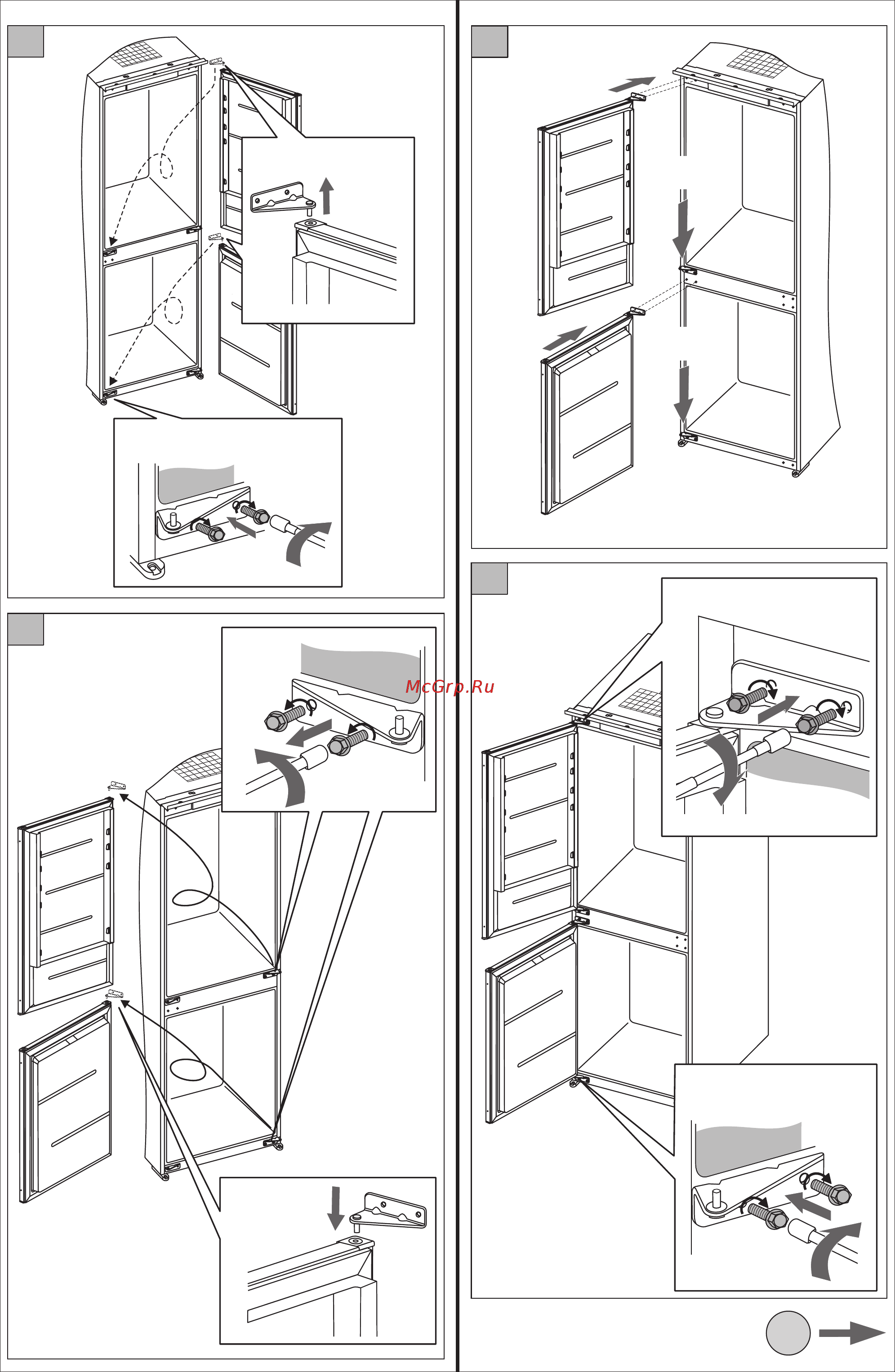 McGrp.Ru