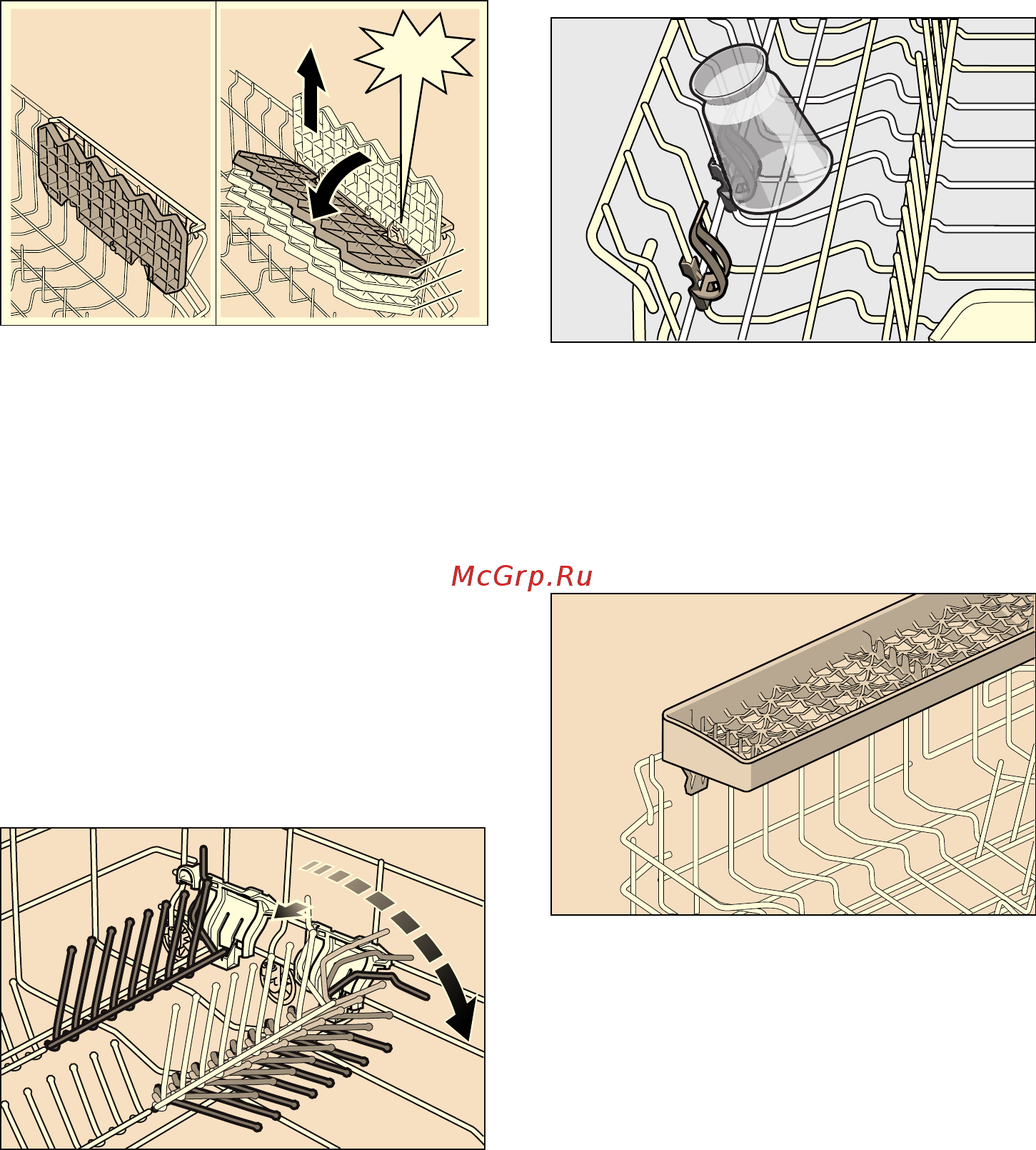 McGrp.Ru