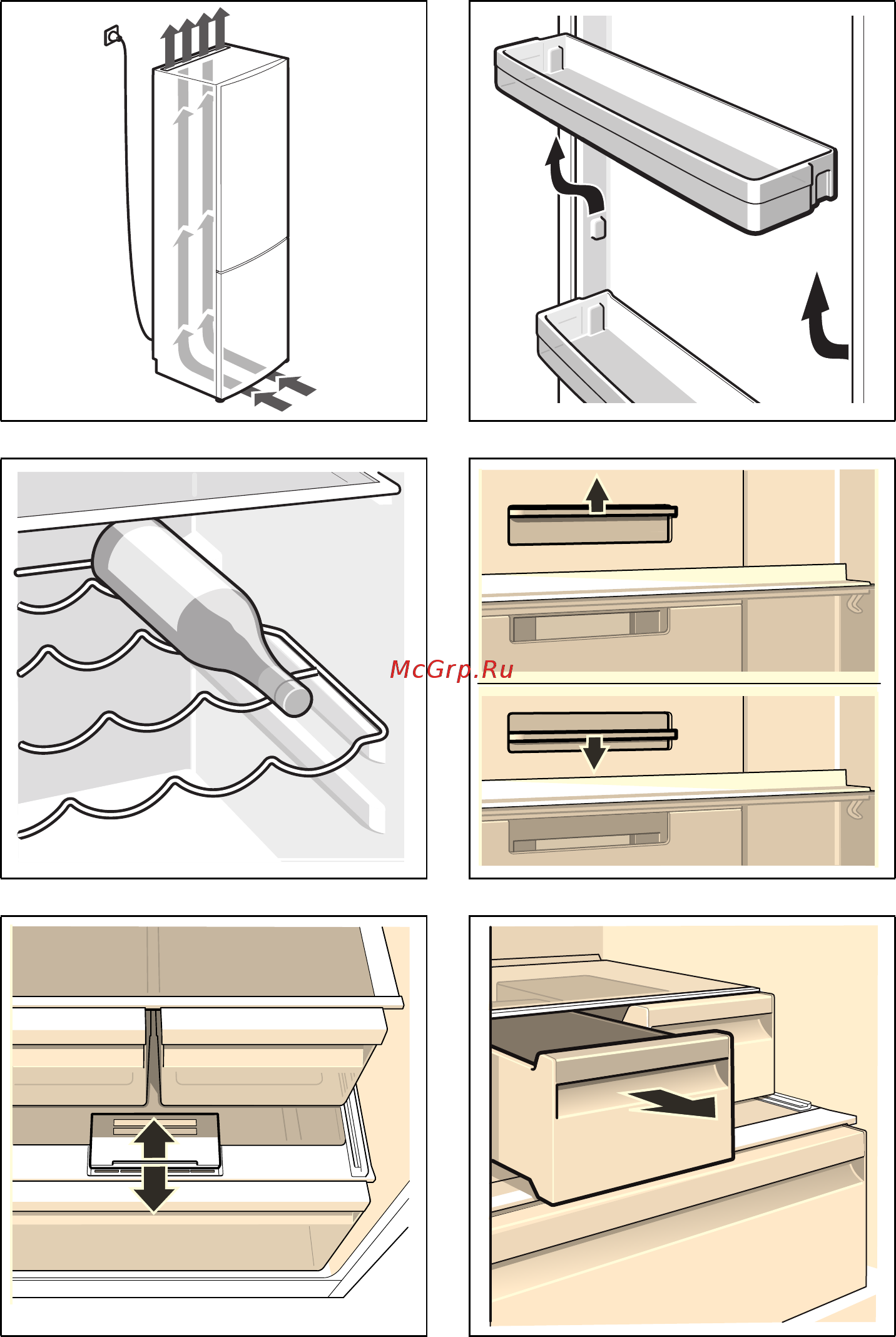 McGrp.Ru