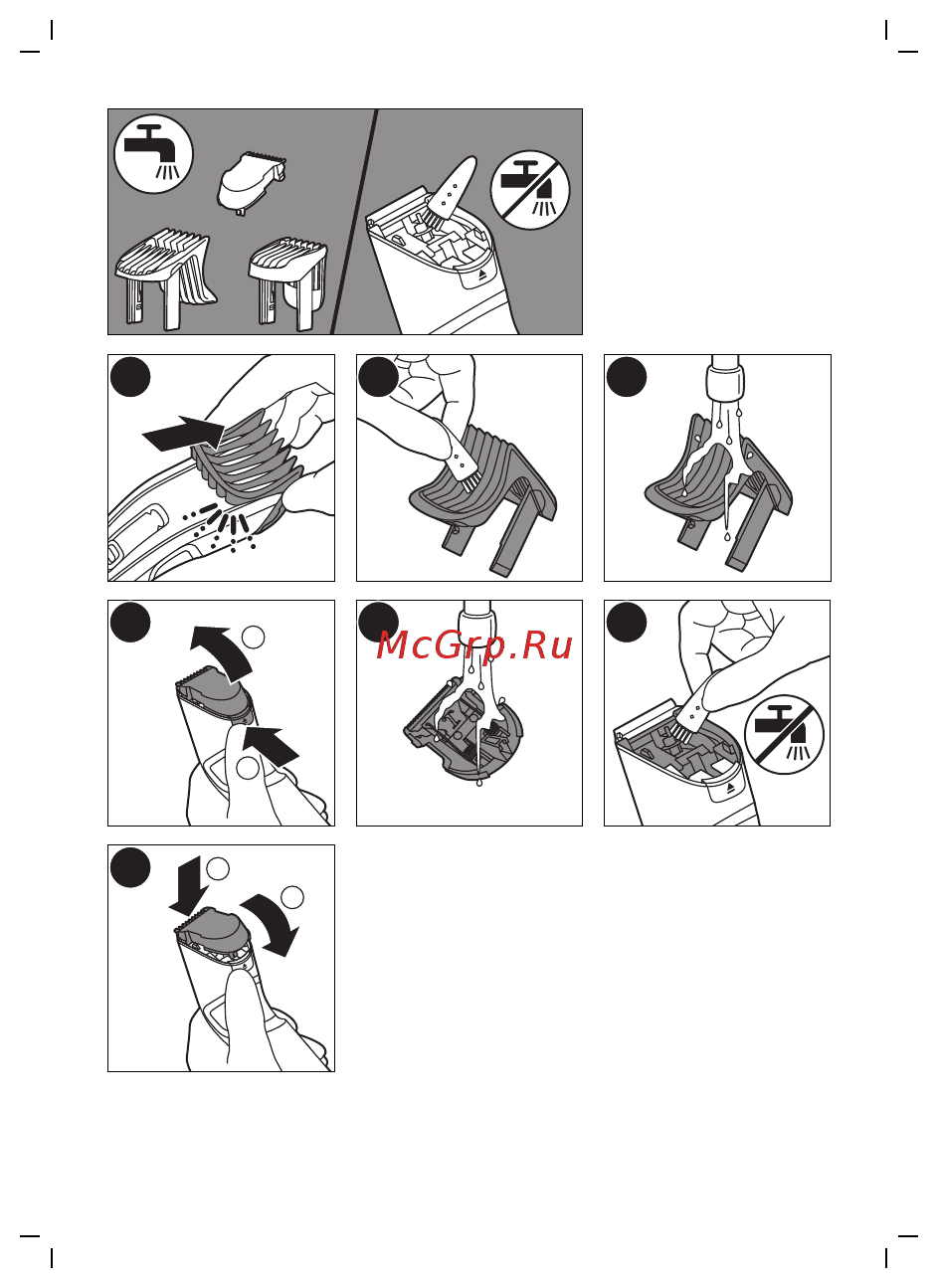 McGrp.Ru