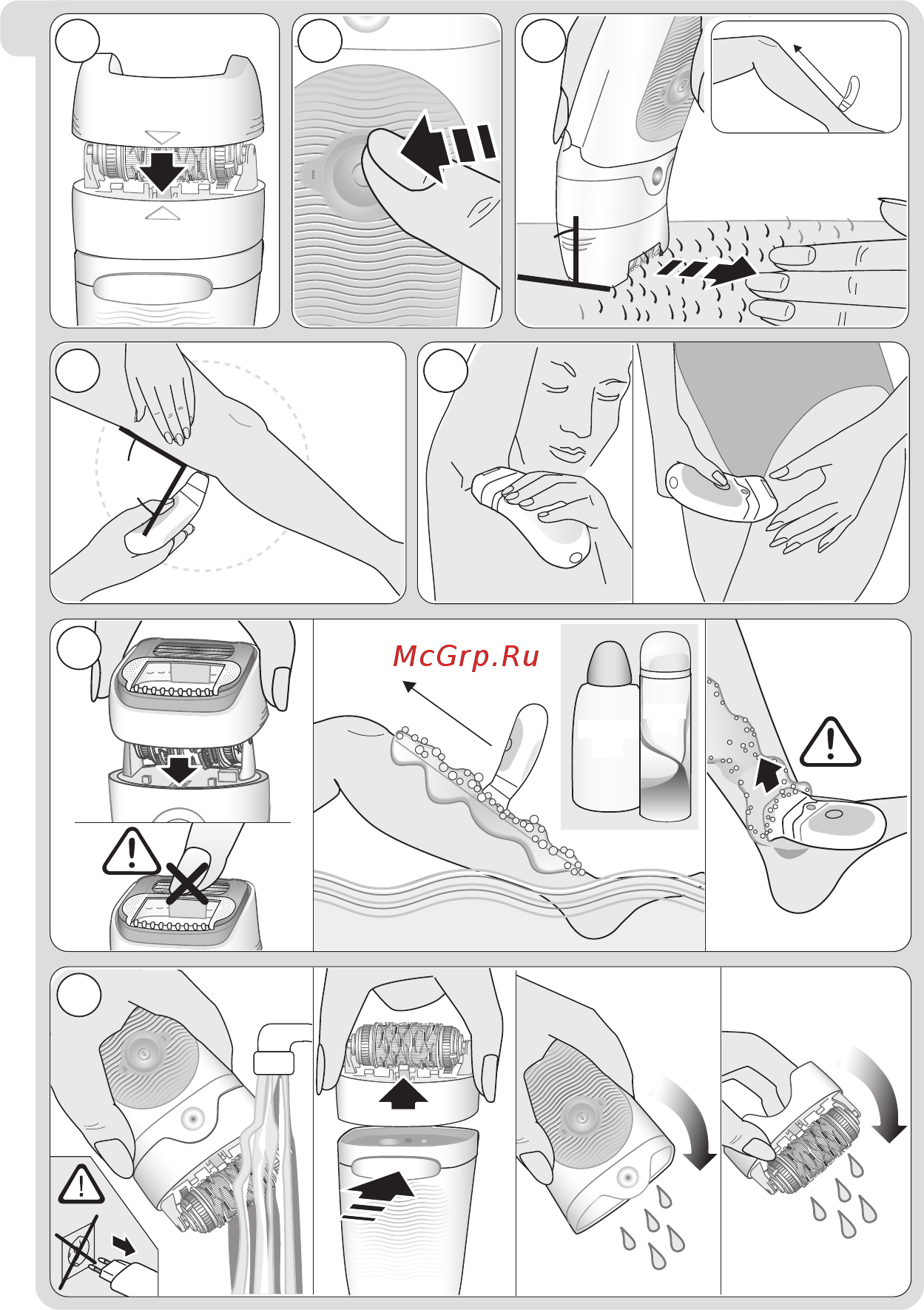 McGrp.Ru