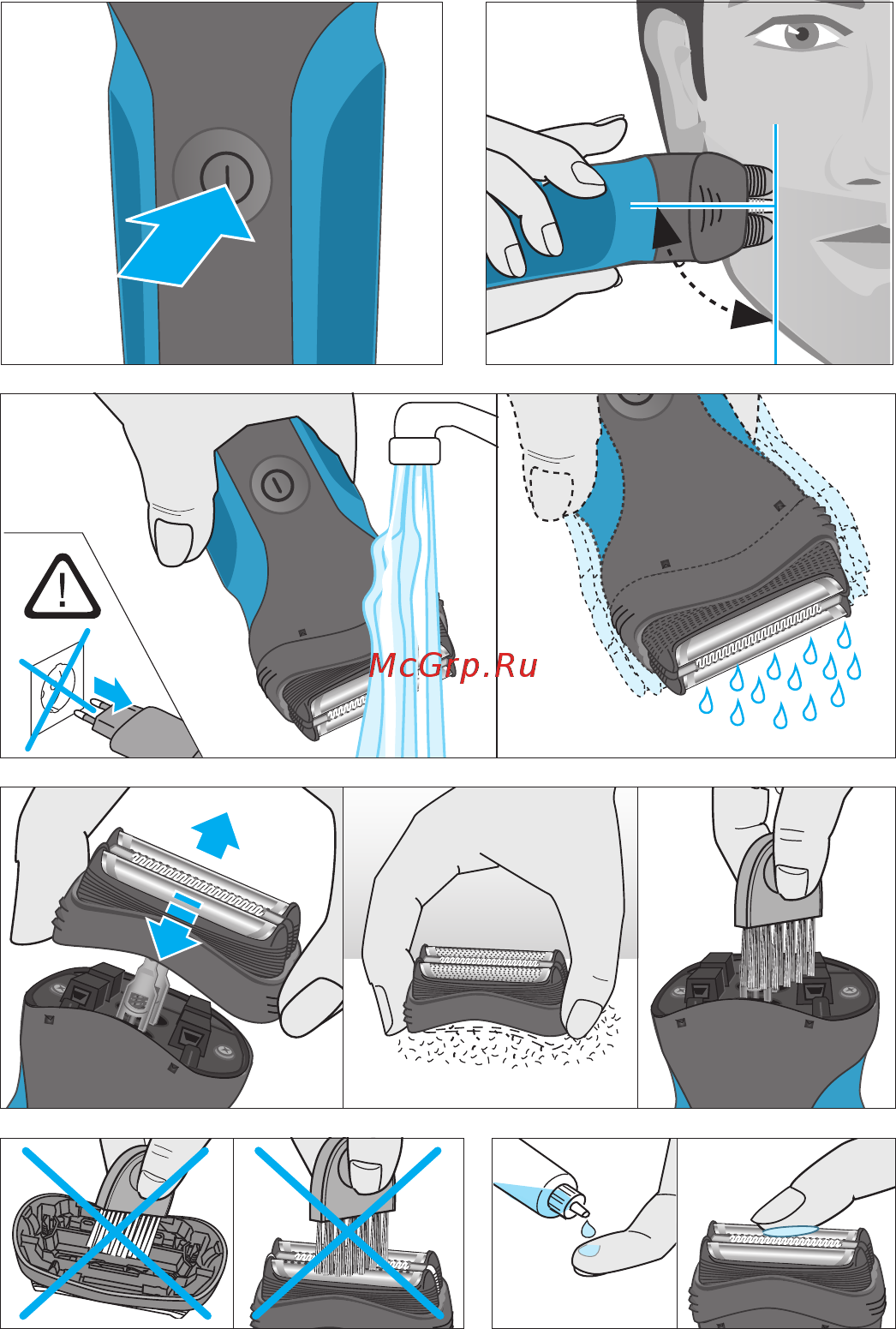 McGrp.Ru