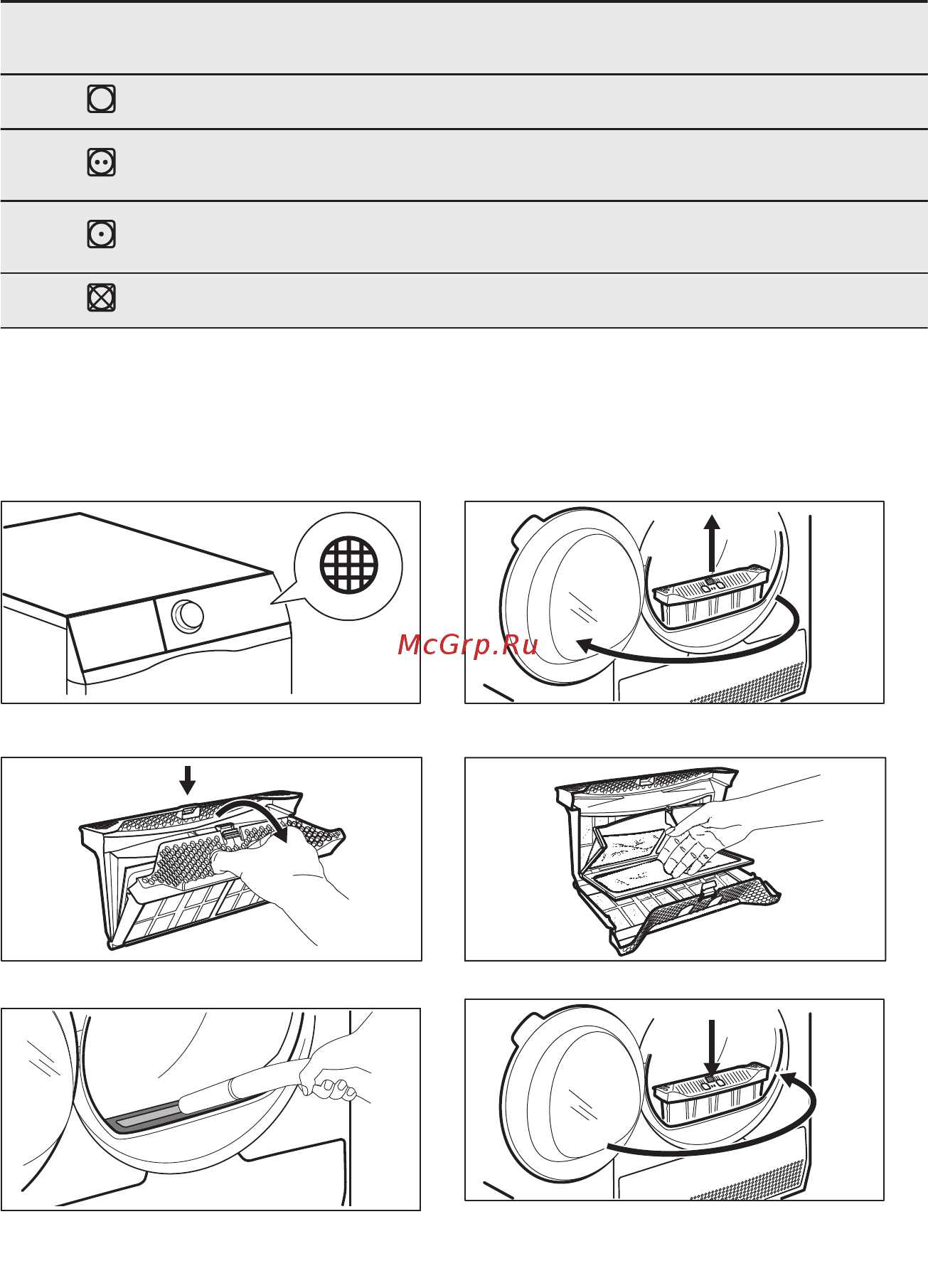 McGrp.Ru