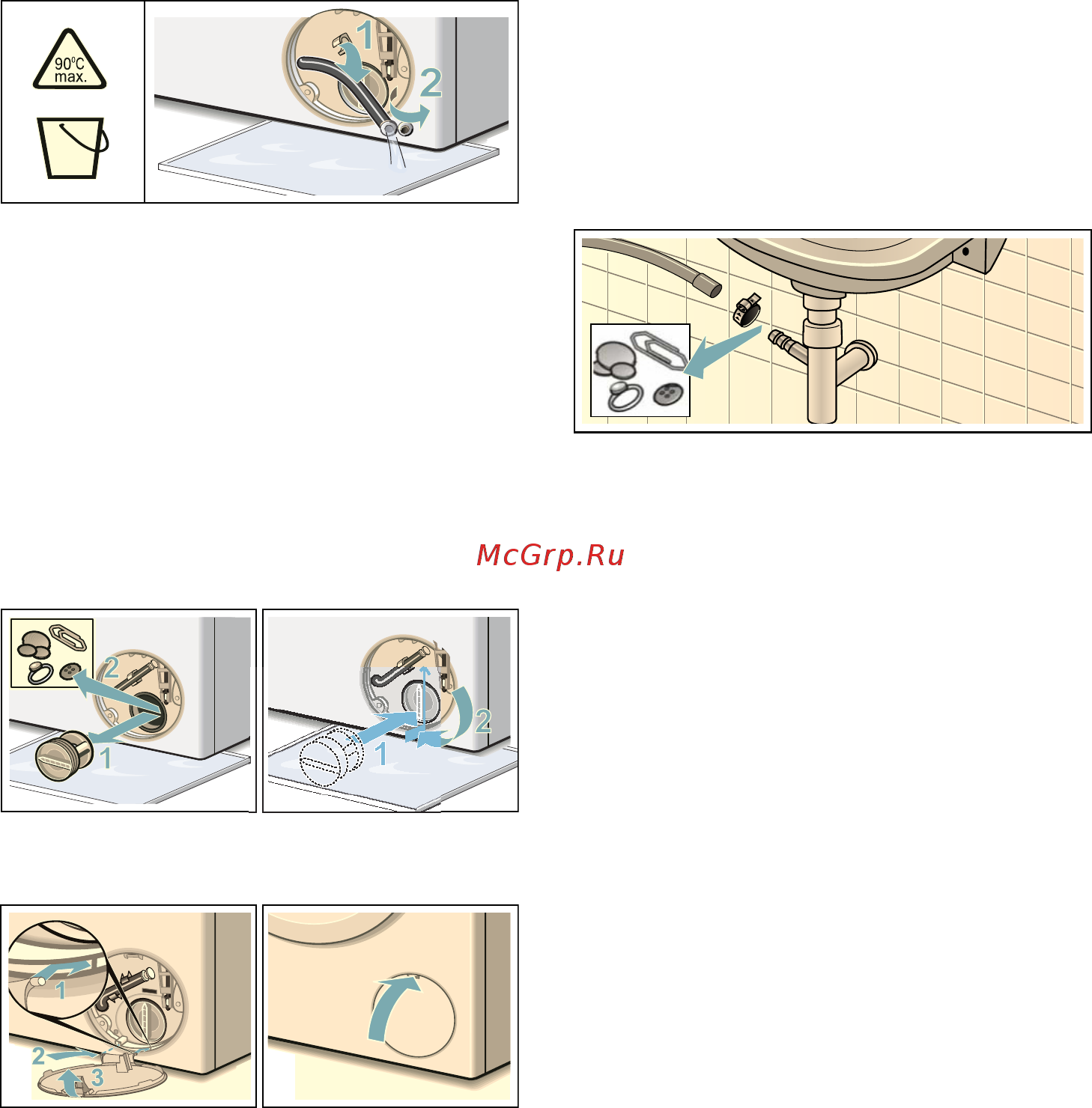 90°C max.

1

2

McGrp.Ru

2

1

1

2

1

2

3