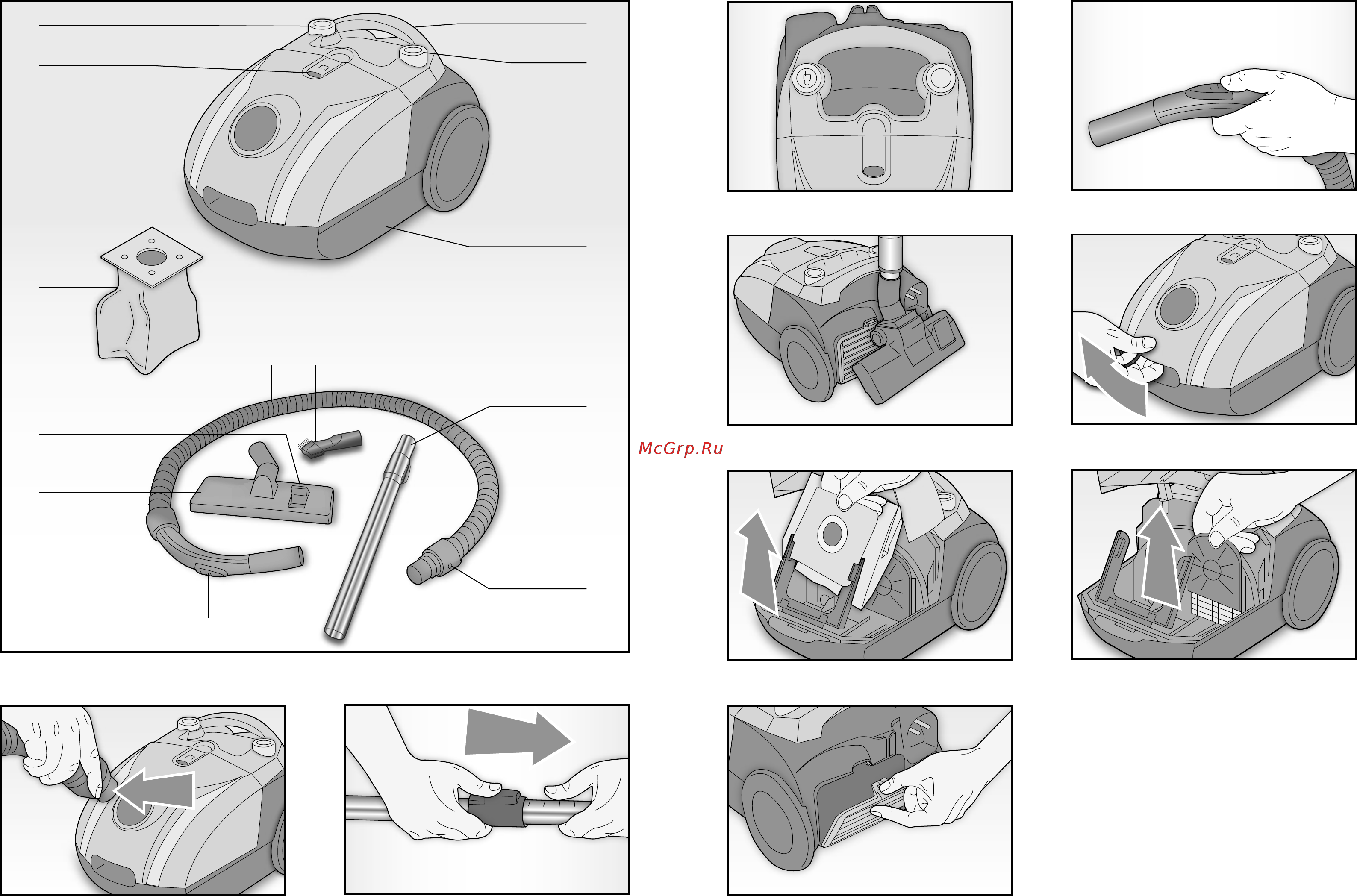 McGrp.Ru