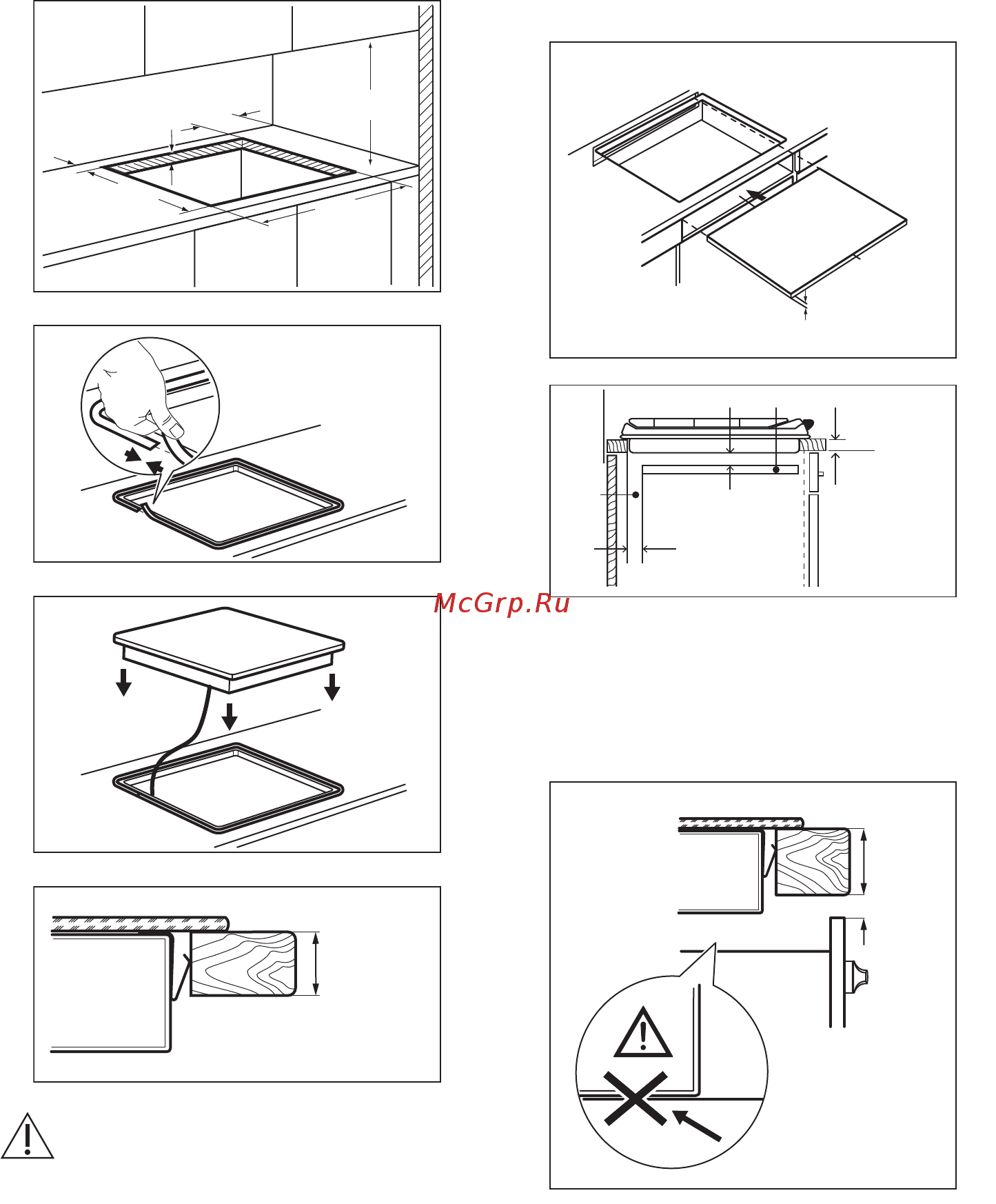 McGrp.Ru