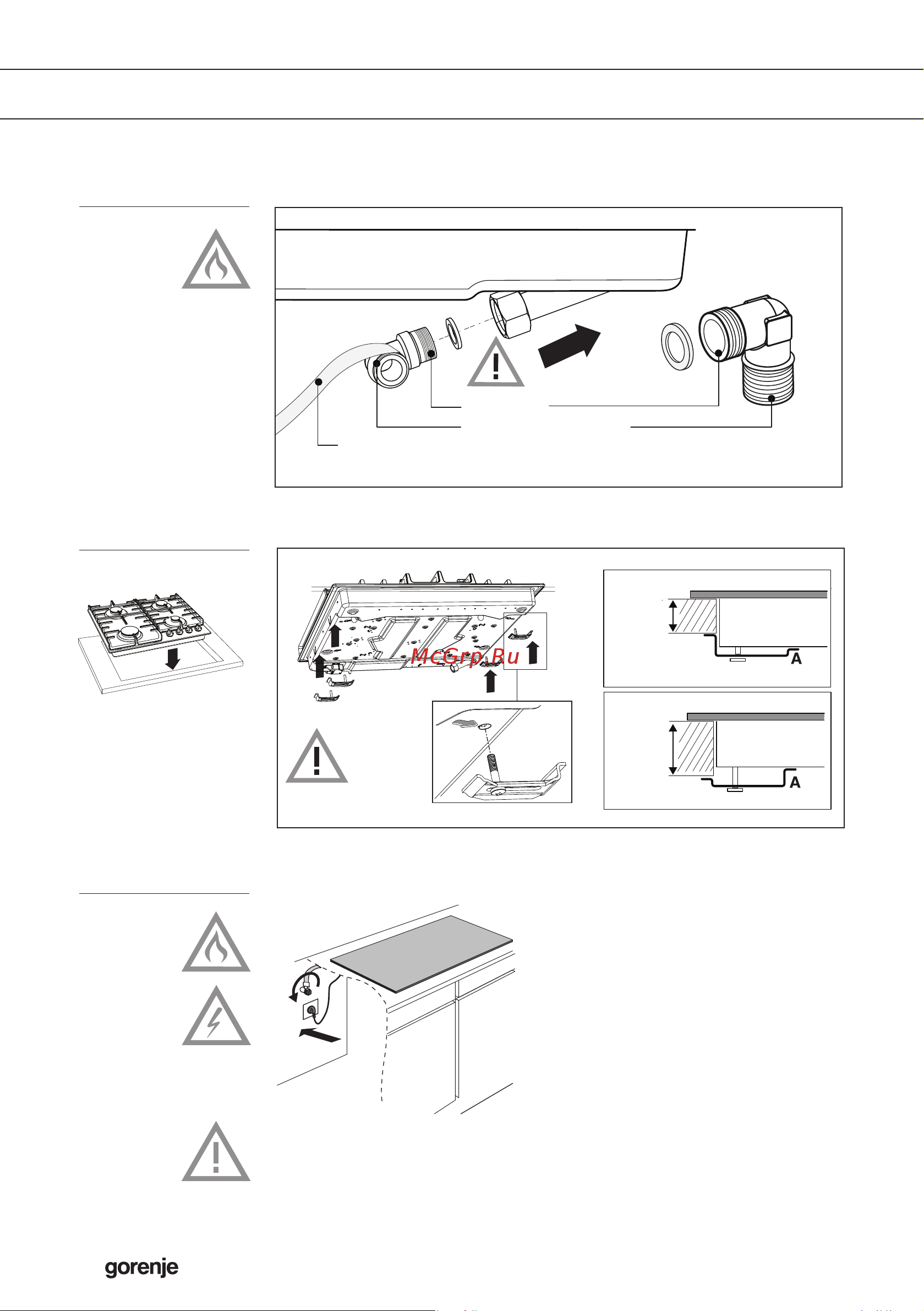 McGrp.Ru

A

A

gorenje