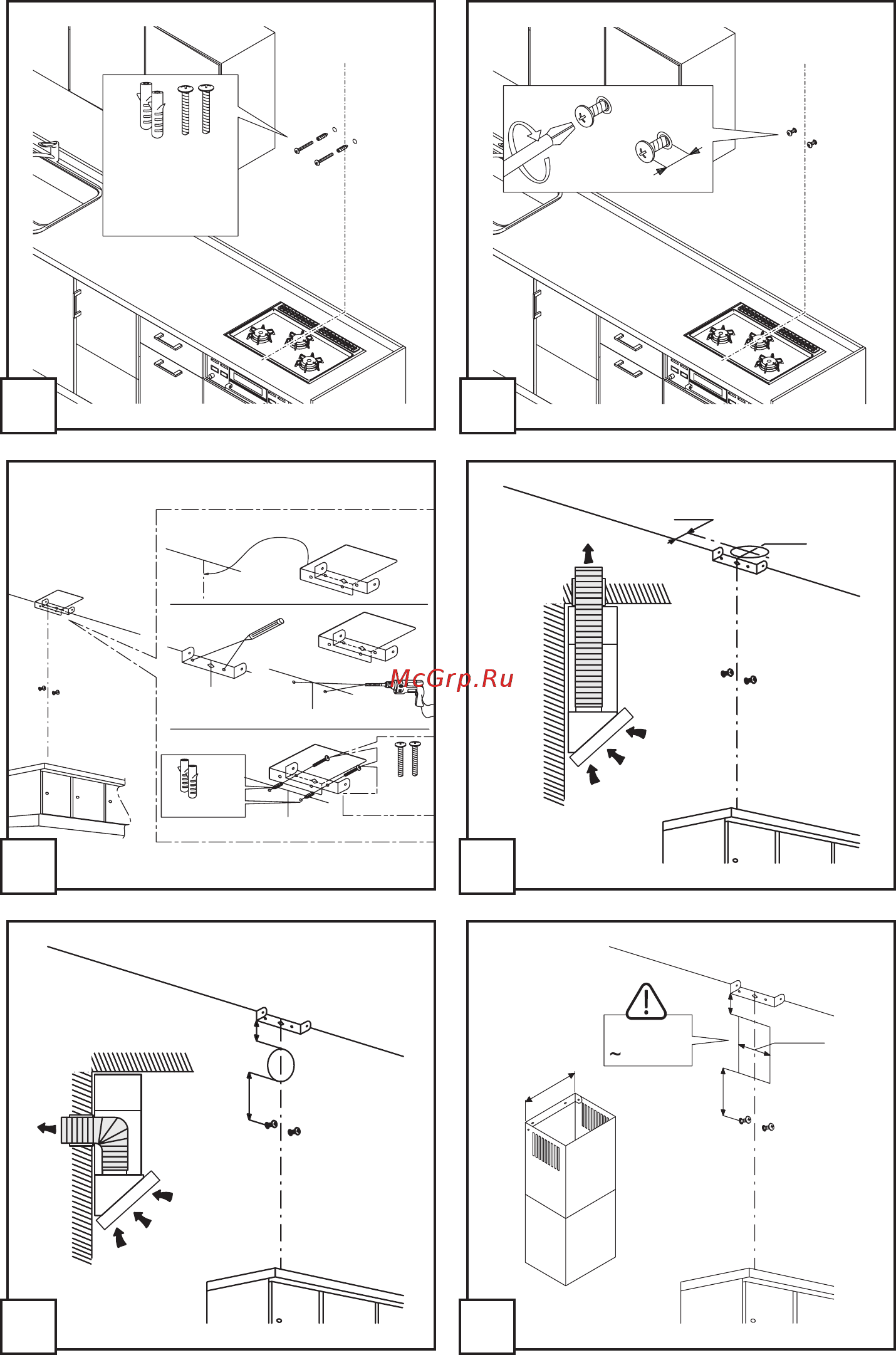 McGrp.Ru

~