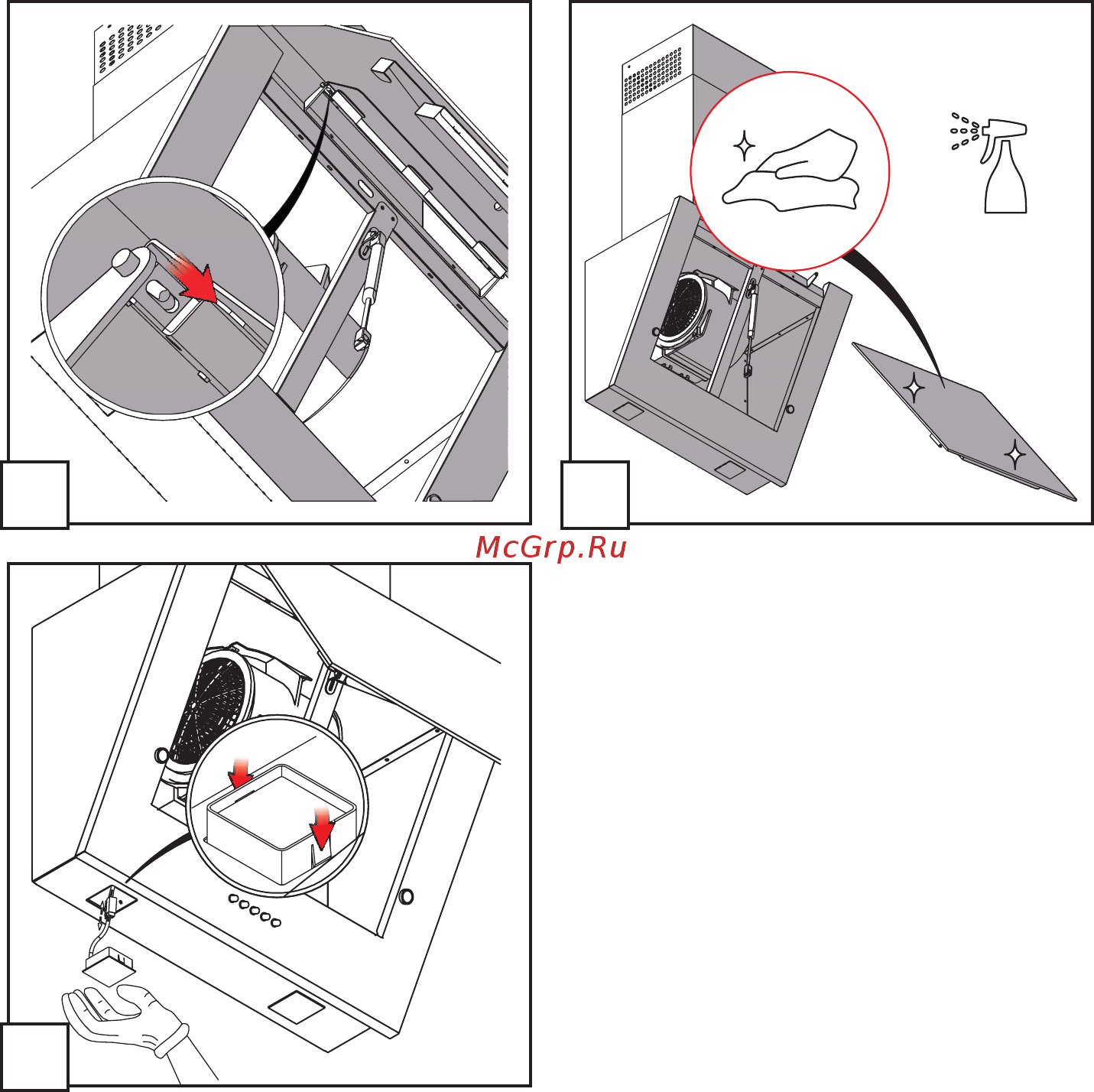 McGrp.Ru