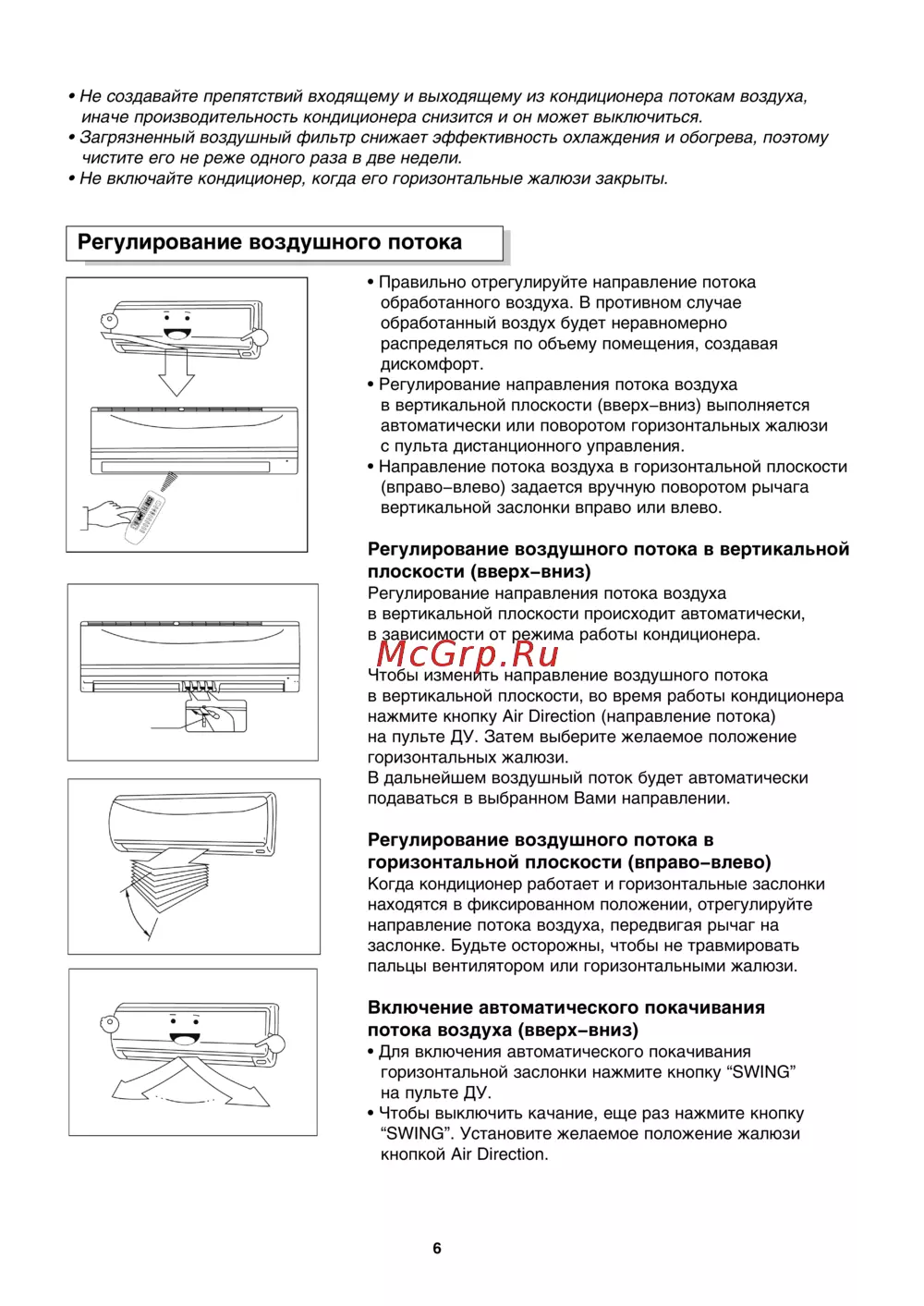 • Не создавайте препятствий входящему и выходящему из кондиционера потокам воздуха, иначе производительность кондиционера снизится и он может выключиться.
• Загрязненный воздушный фильтр снижает эффективность охлаждения и обогрева, поэтому чистите его не реже одного раза в две недели.
• Не включайте кондиционер, когда его горизонтальные жалюзи закрыты.

Регулирование воздушного потока

• Правильно отрегулируйте направление потока обработанного воздуха. В противном случае обработанный воздух будет неравномерно распределяться по объему помещения, создавая дискомфорт.
• Регулирование направления потока воздуха в вертикальной плоскости (вверх–вниз) выполняется автоматически или поворотом горизонтальных жалюзи с пульта дистанционного управления.
• Направление потока воздуха в горизонтальной плоскости (вправо–влево) задается вручную поворотом рычага вертикальной заслонки вправо или влево.

Регулирование воздушного потока в вертикальной плоскости (вверх–вниз)
Регулирование направления потока воздуха в вертикальной плоскости происходит автоматически, в зависимости от режима работы кондиционера.

McGrp.Ru

Чтобы изменить направление воздушного потока в вертикальной плоскости, во время работы кондиционера нажмите кнопку Air Direction (направление потока) на пульте ДУ. Затем выберите желаемое положение горизонтальных жалюзи.
В дальнейшем воздушный поток будет автоматически подаваться в выбранном Вами направлении.

Регулирование воздушного потока в горизонтальной плоскости (вправо–влево)
Когда кондиционер работает и горизонтальные заслонки находятся в фиксированном положении, отрегулируйте направление потока воздуха, передвигая рычаг на заслонке. Будьте осторожны, чтобы не травмировать пальцы вентилятором или горизонтальными жалюзи.

Включение автоматического покачивания потока воздуха (вверх–вниз)
• Для включения автоматического покачивания горизонтальной заслонки нажмите кнопку “SWING” на пульте ДУ.
• Чтобы выключить качание, еще раз нажмите кнопку “SWING”. Установите желаемое положение жалюзи кнопкой Air Direction.

6