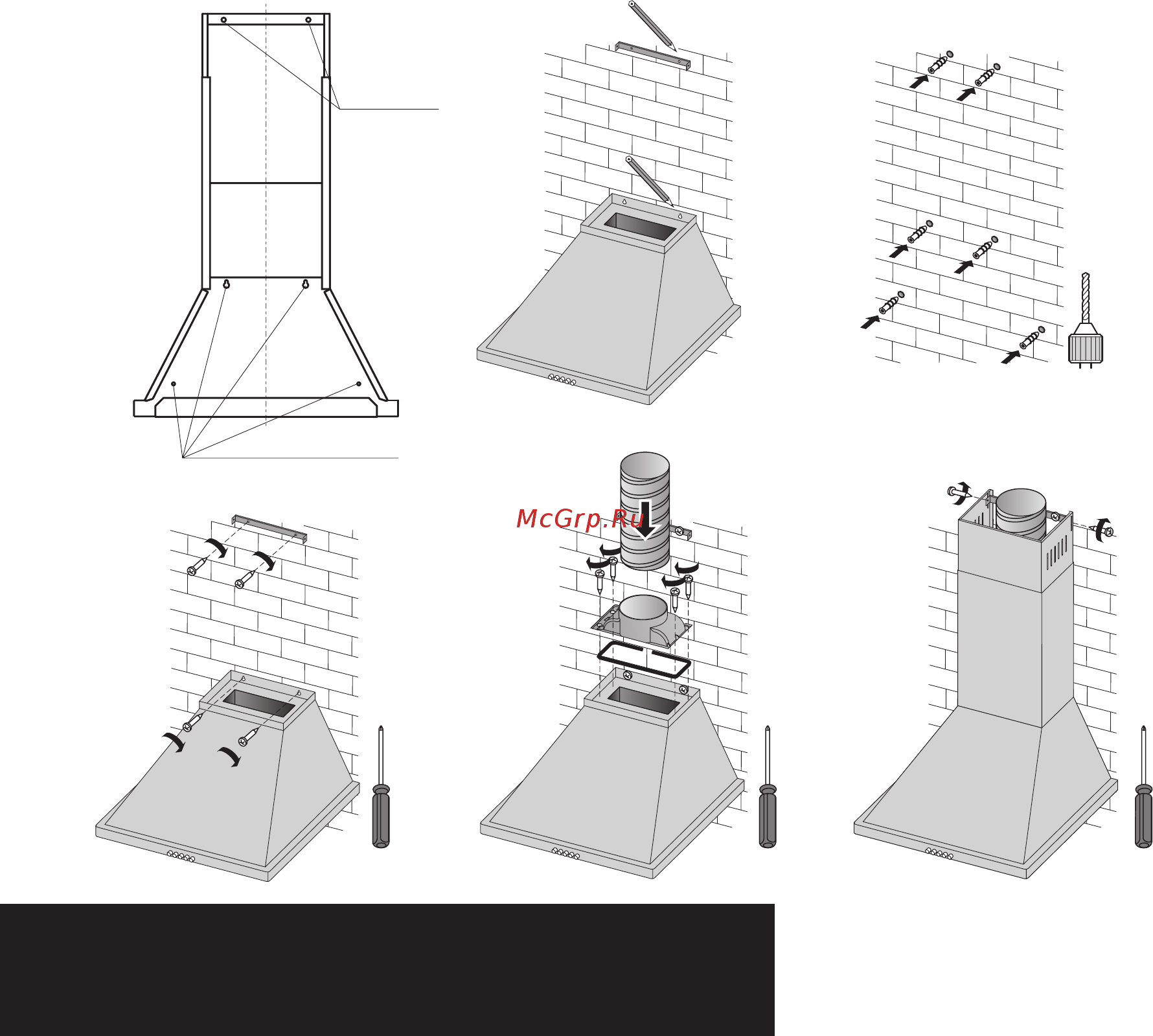 McGrp.Ru