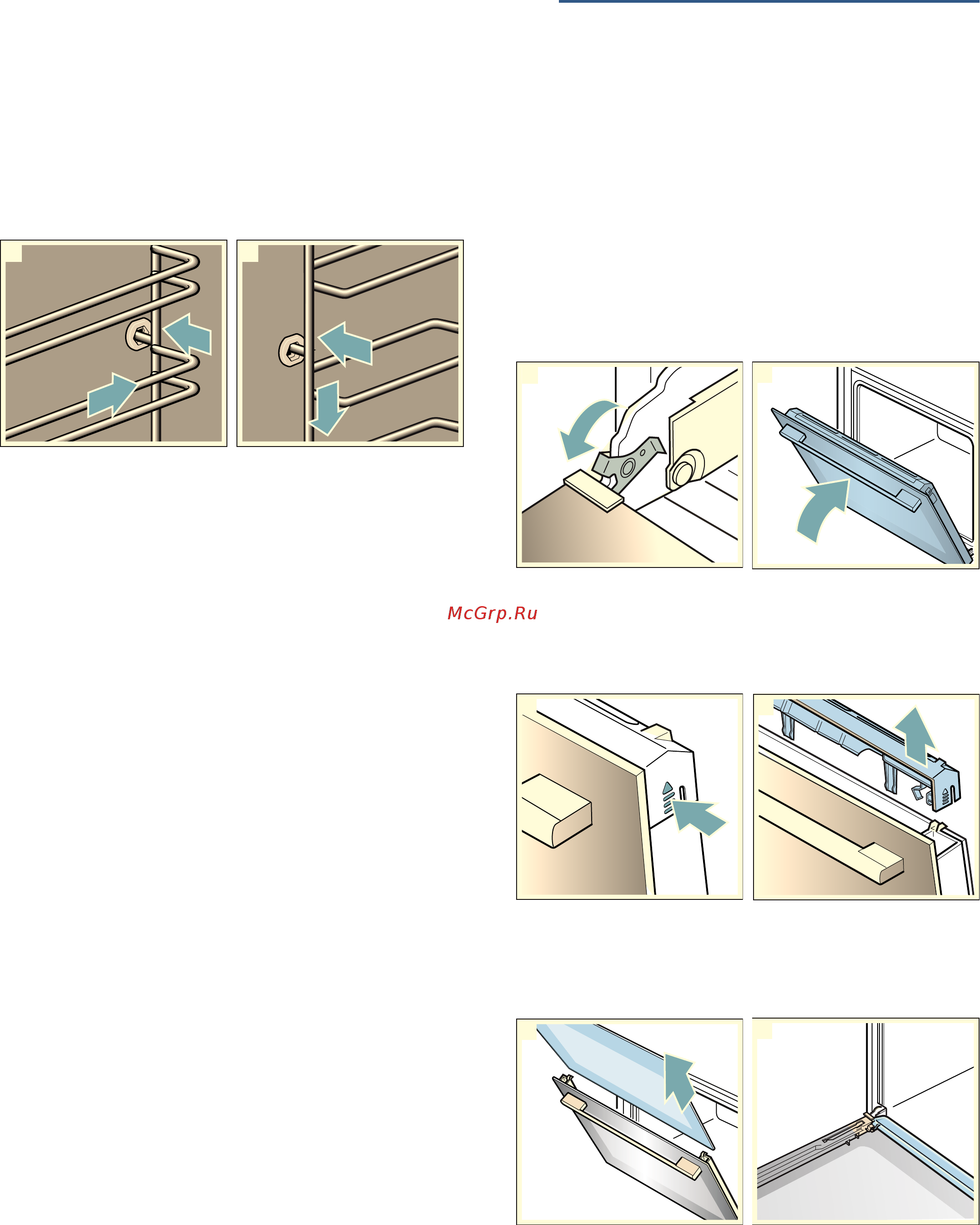 McGrp.Ru