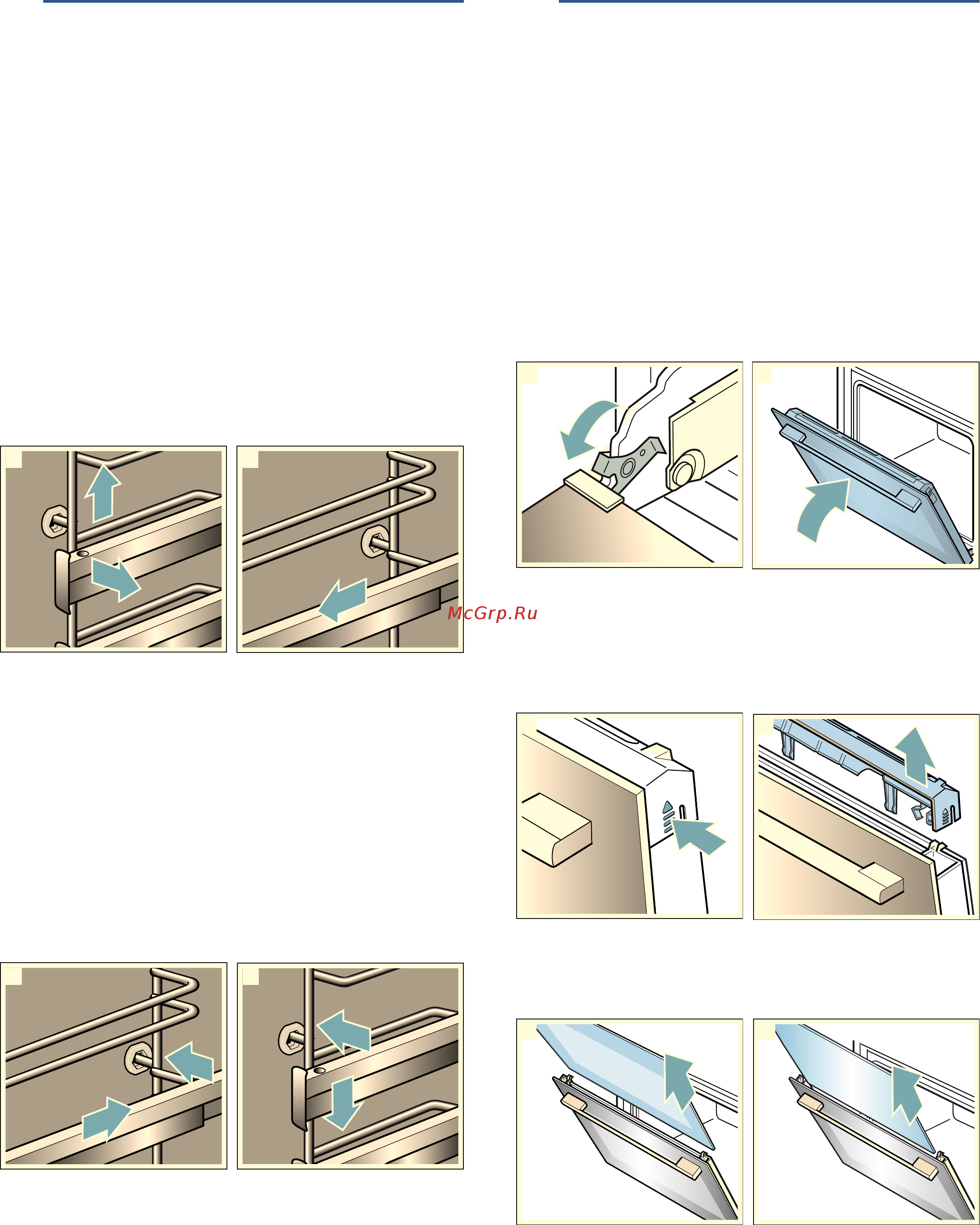 McGrp.Ru