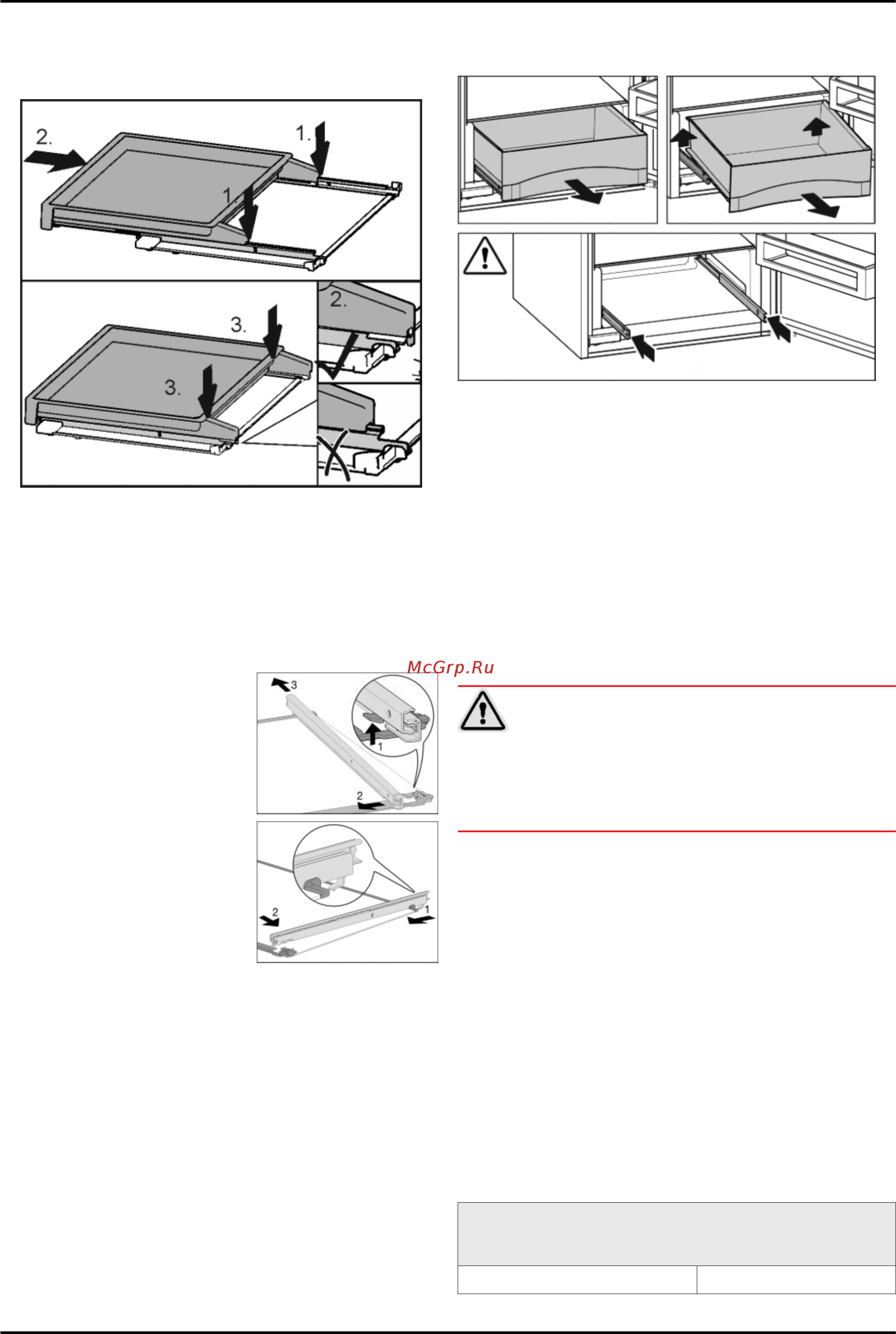 2.

1.

1.

3.

3.

2.

McGrp.Ru

3

1

2

2

1