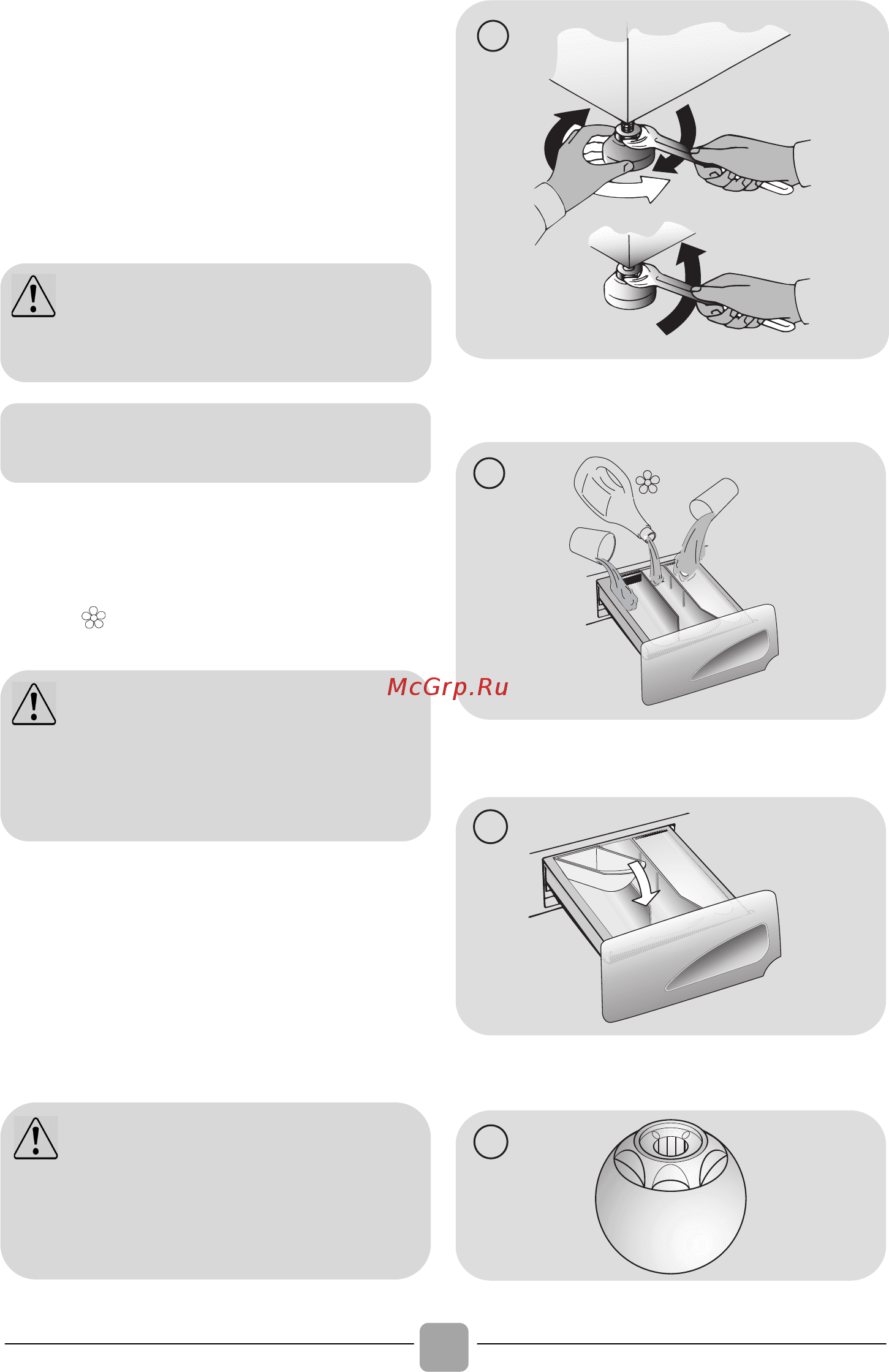 McGrp.Ru