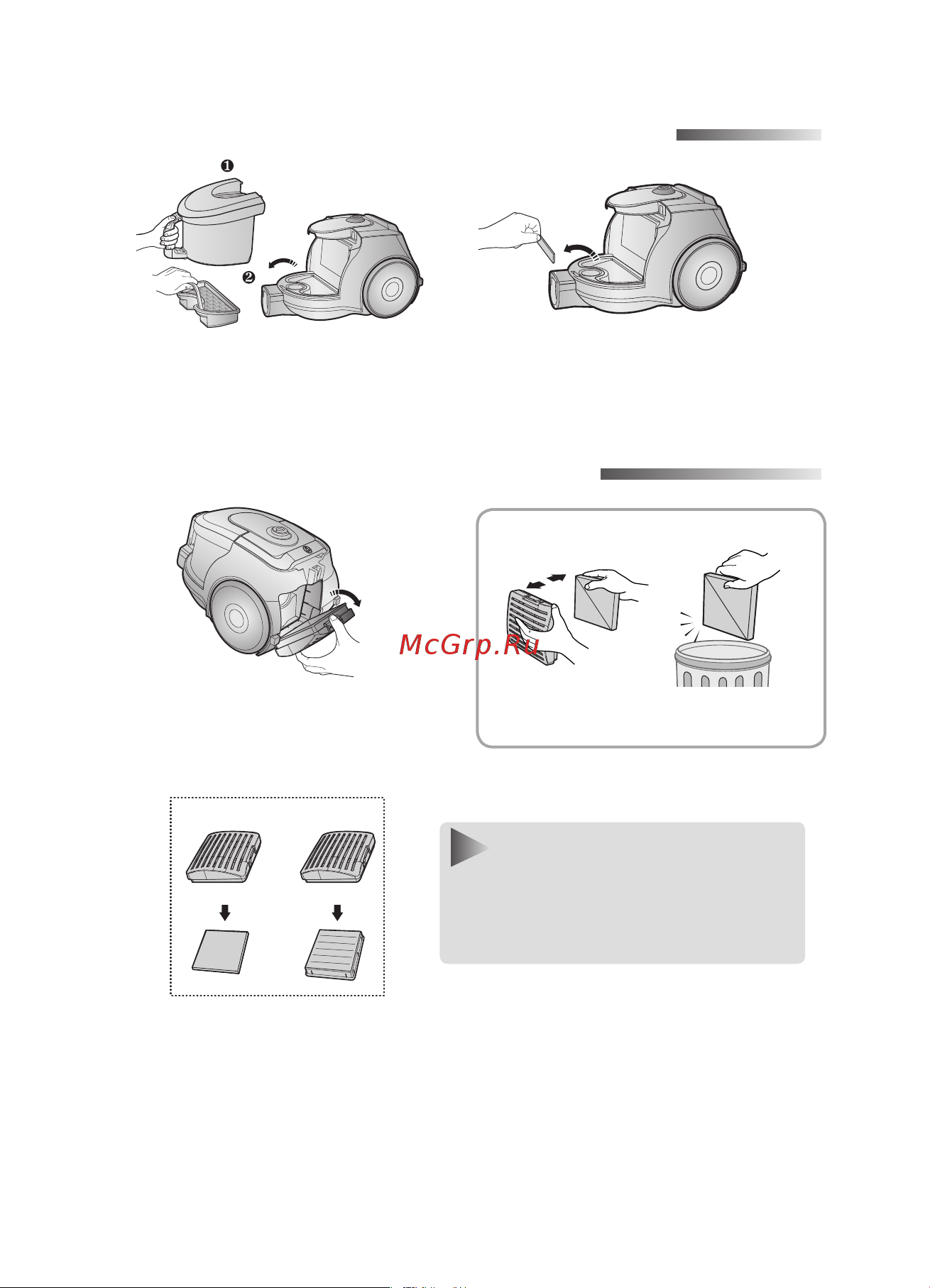 ❶

❷

McGrp.Ru