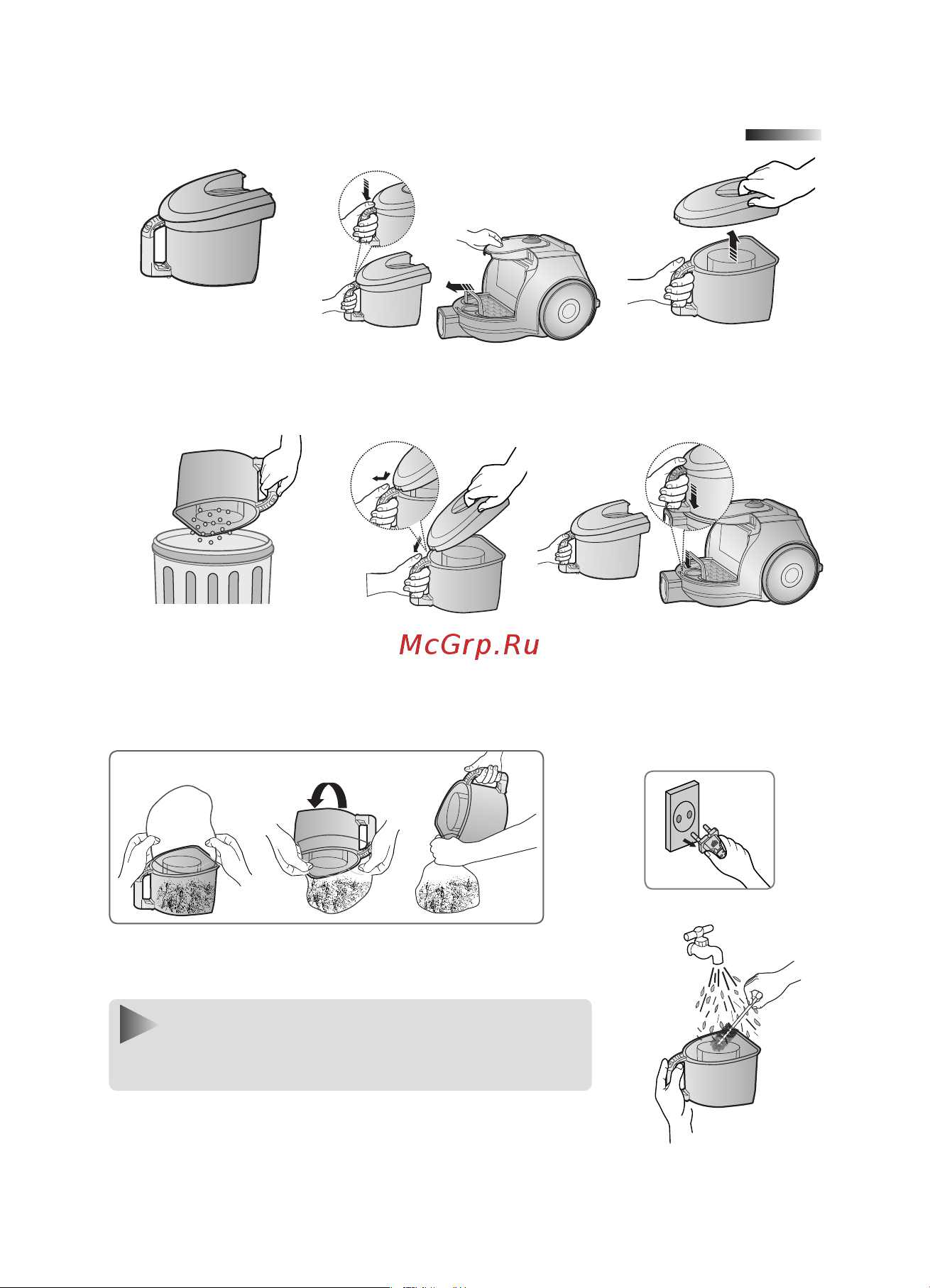 McGrp.Ru