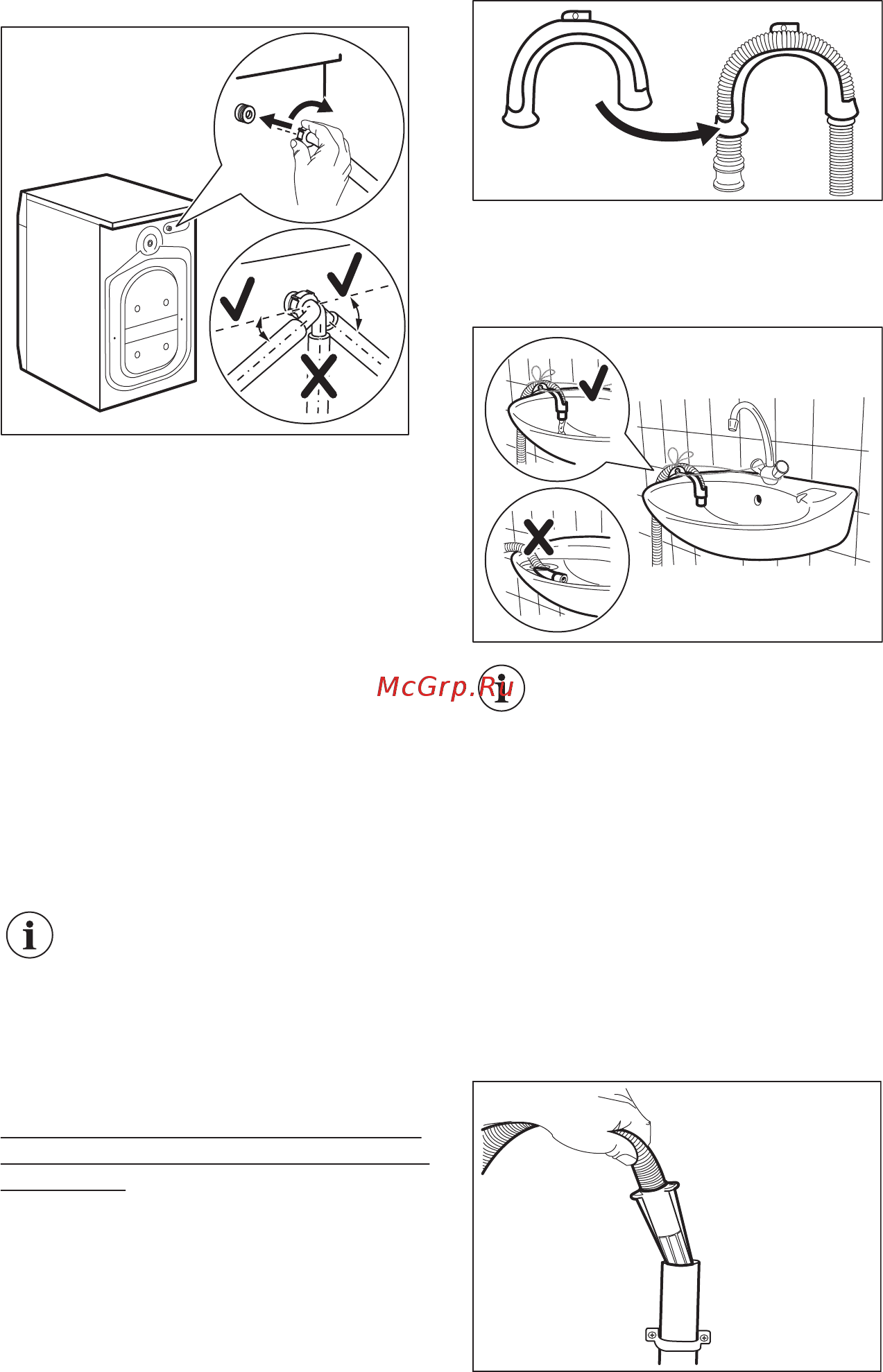 McGrp.Ru