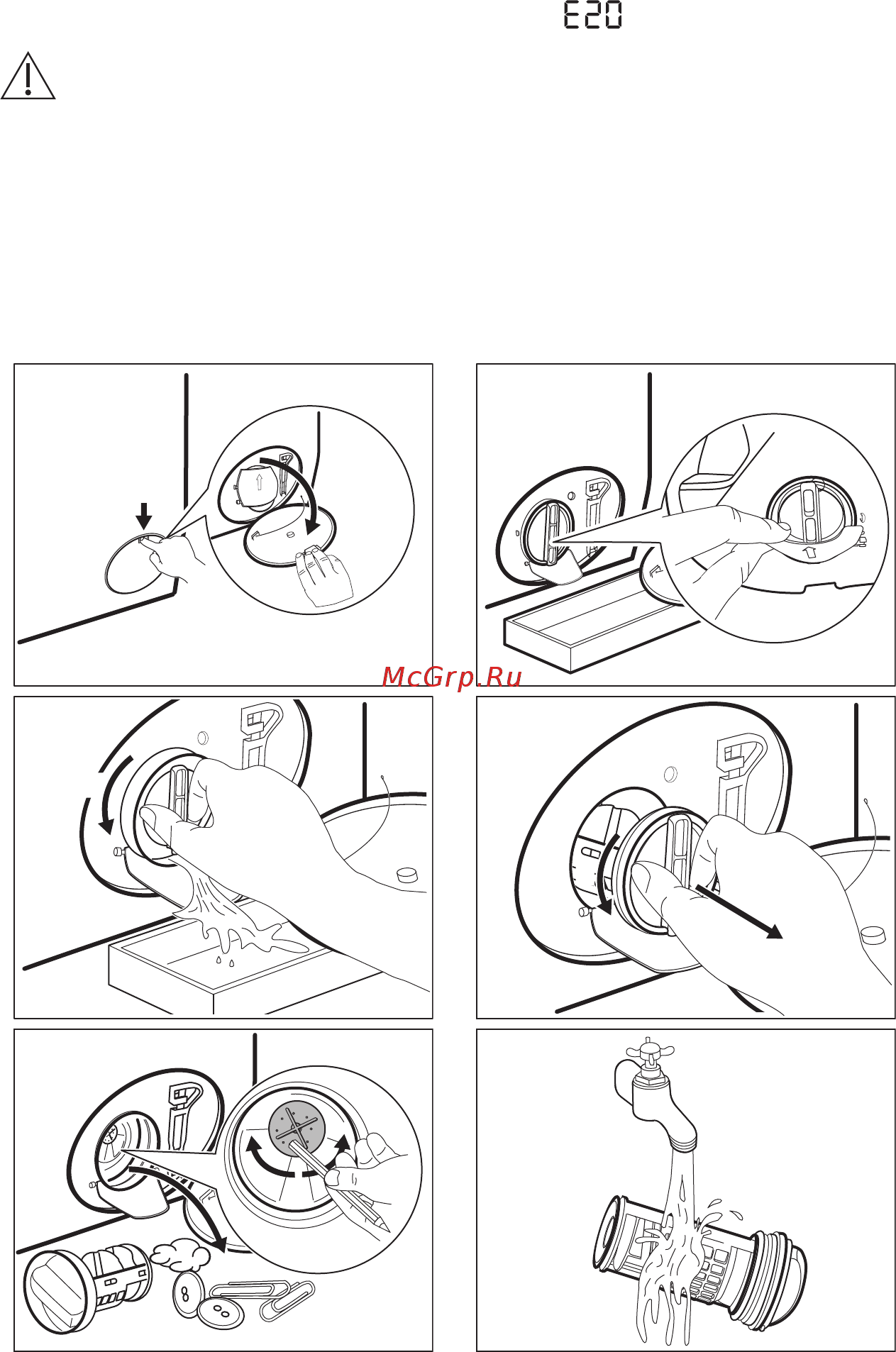 E20

McGrp.Ru