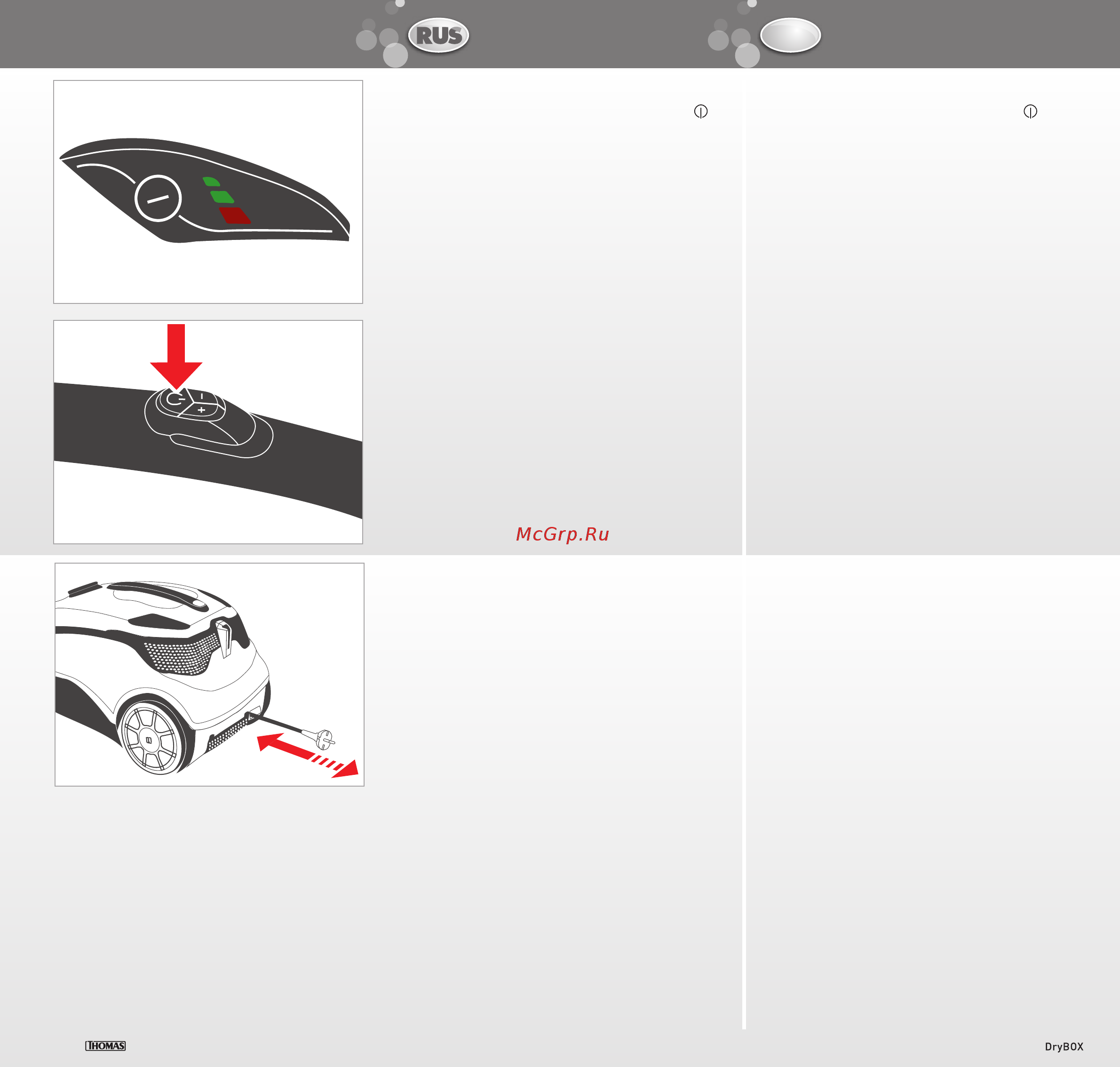 RUS

McGrp.Ru

THOMAS

DryBOX