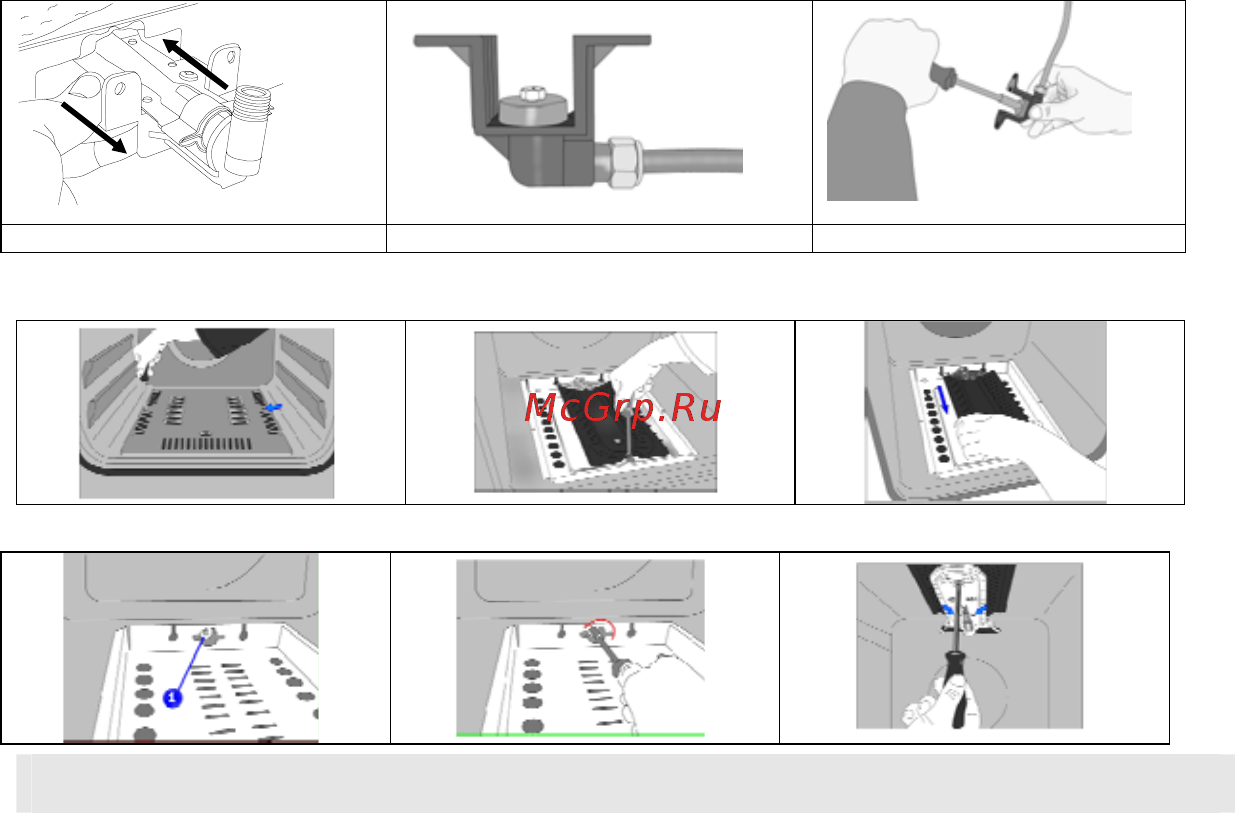 McGrp.Ru

1