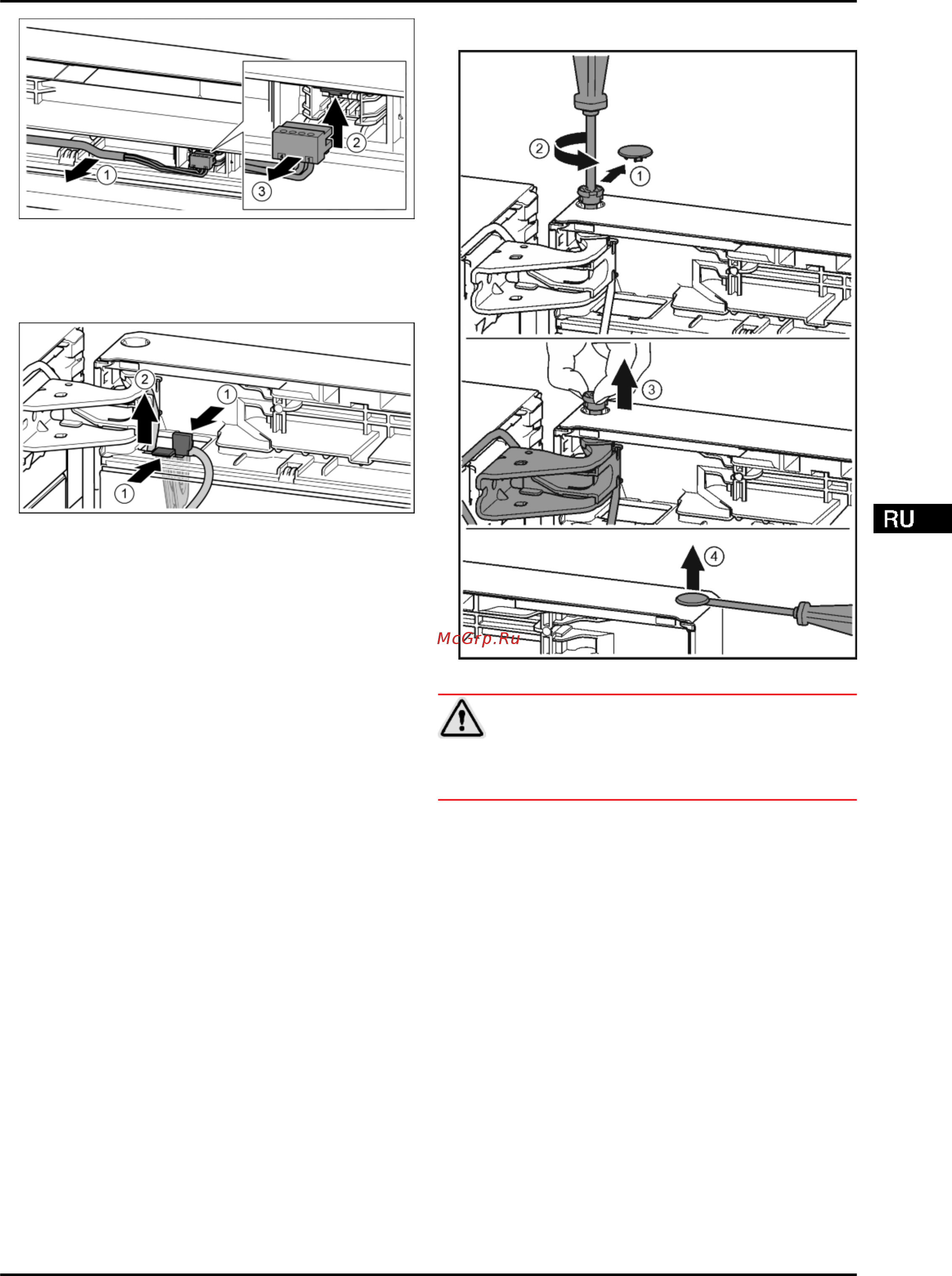 1
2
3

2
1
1

2
1
3
4

McGrp.Ru

RU