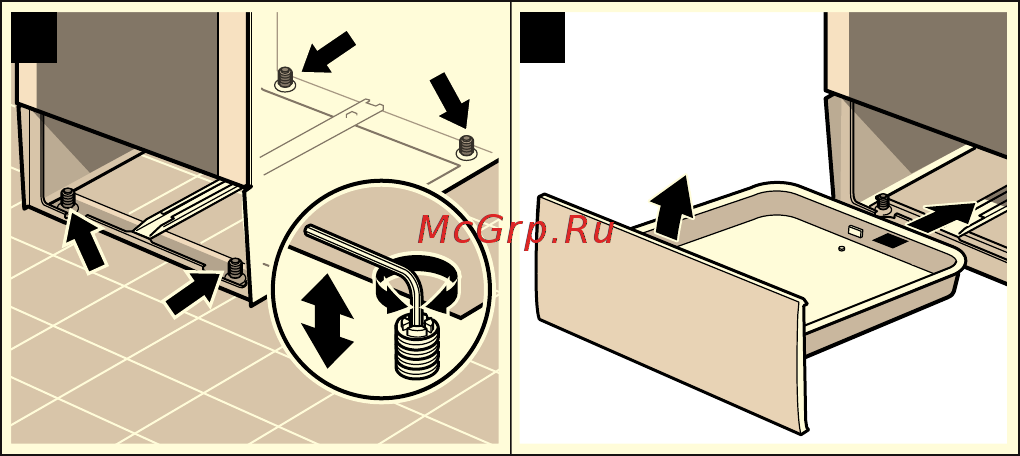 McGrp.Ru