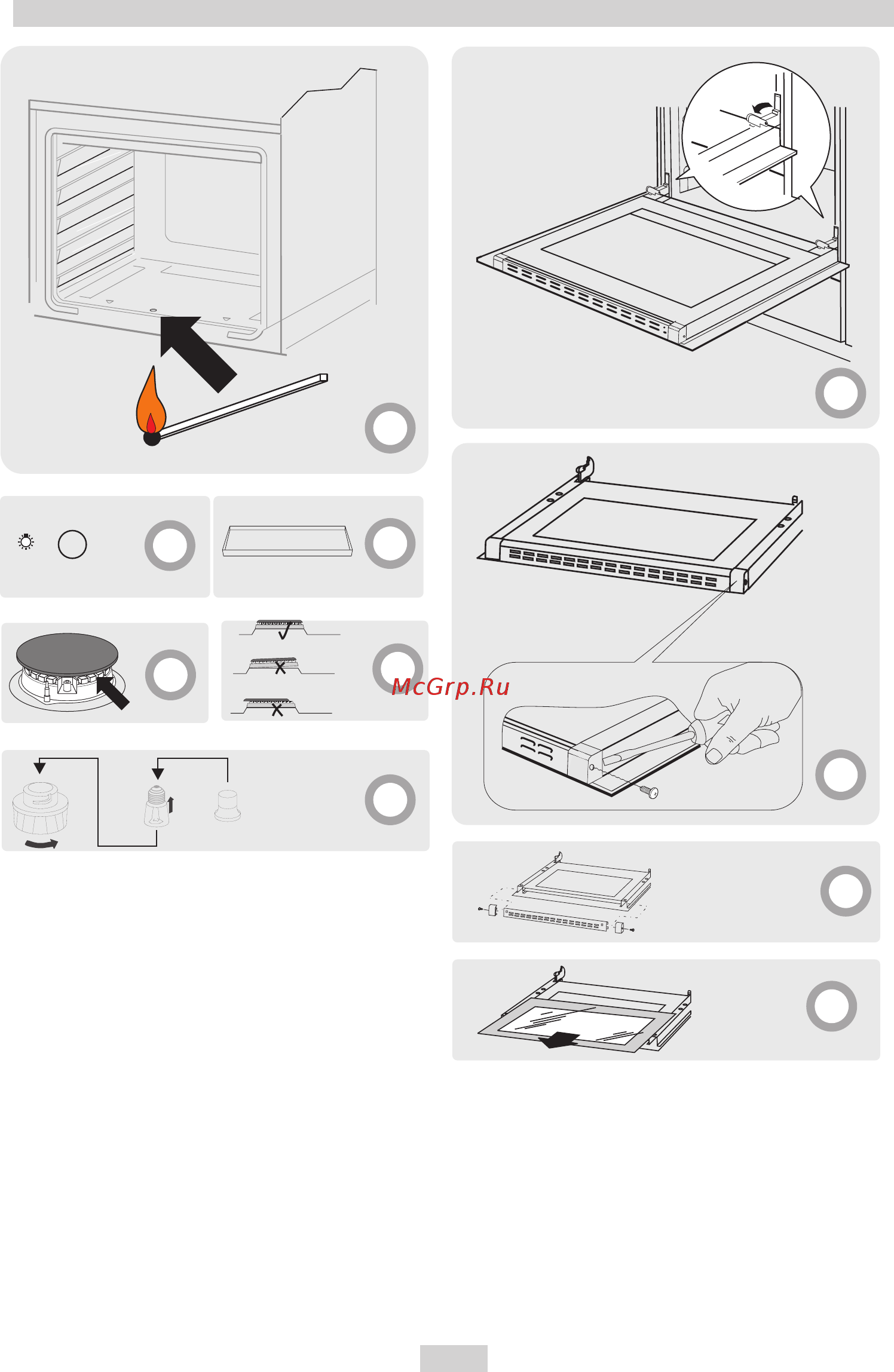 McGrp.Ru