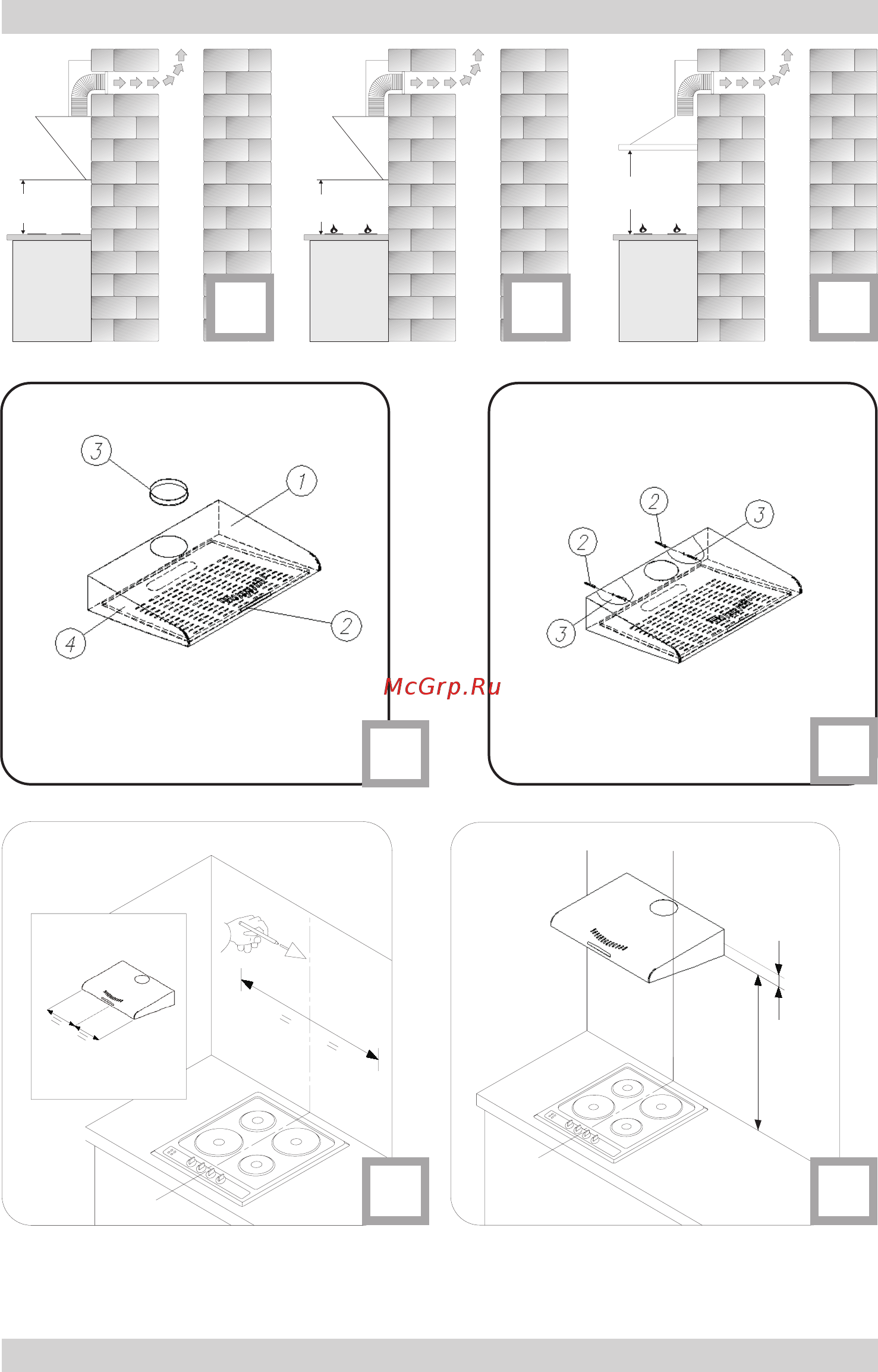 3
1
2
4

2
3
2
3

McGrp.Ru