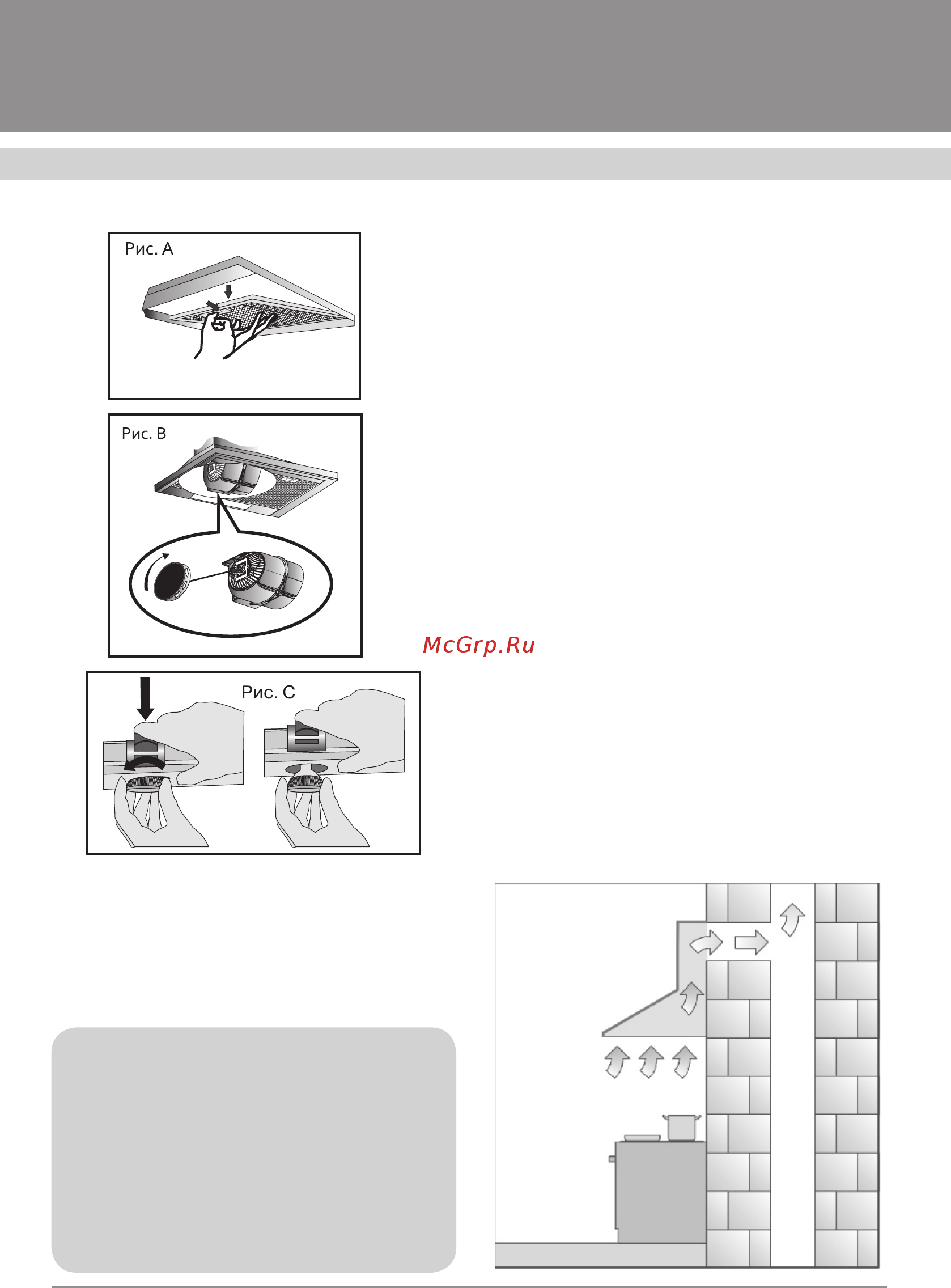 Рис. А

Рис. В

McGrp.Ru

Рис. С