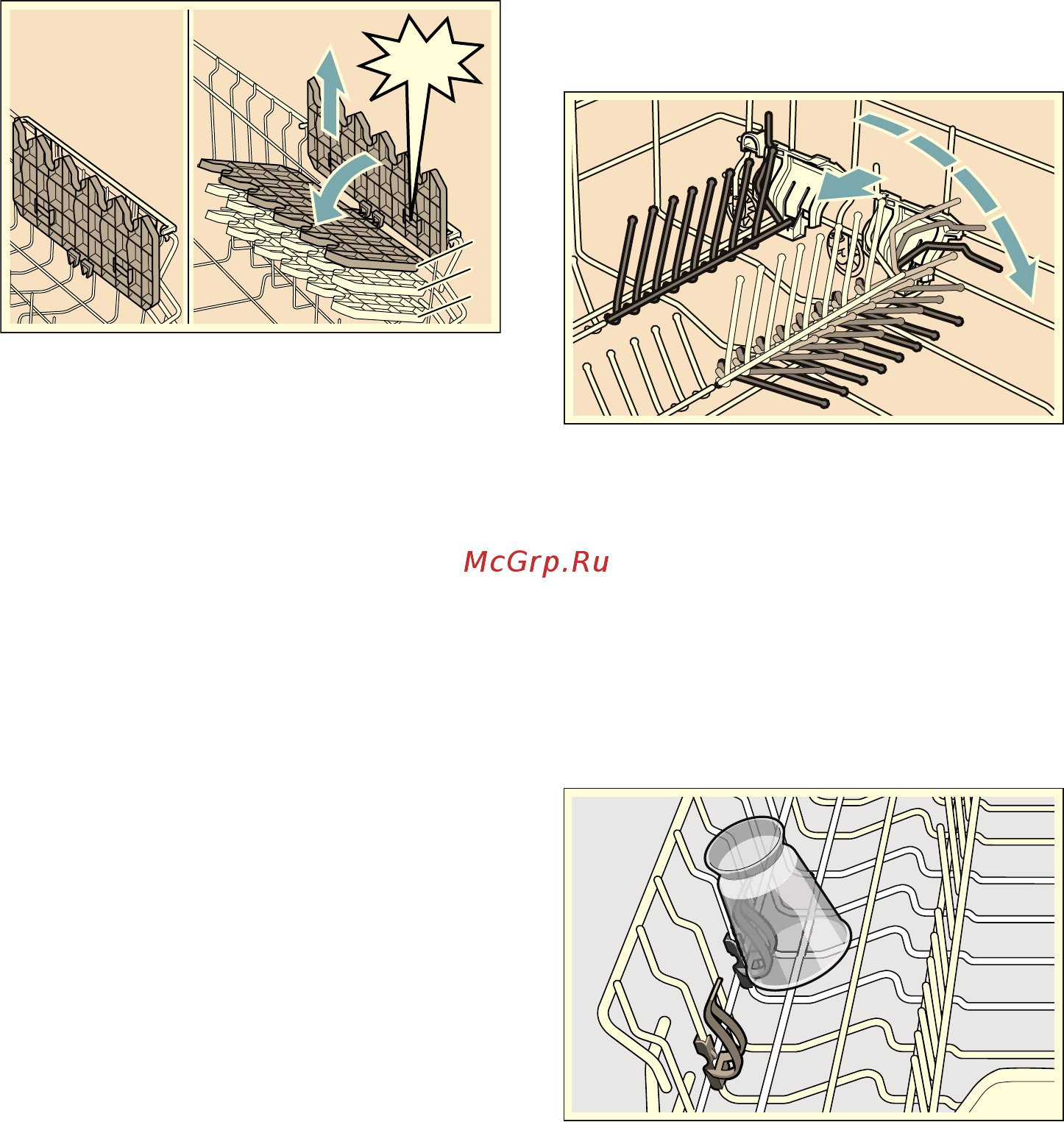 McGrp.Ru