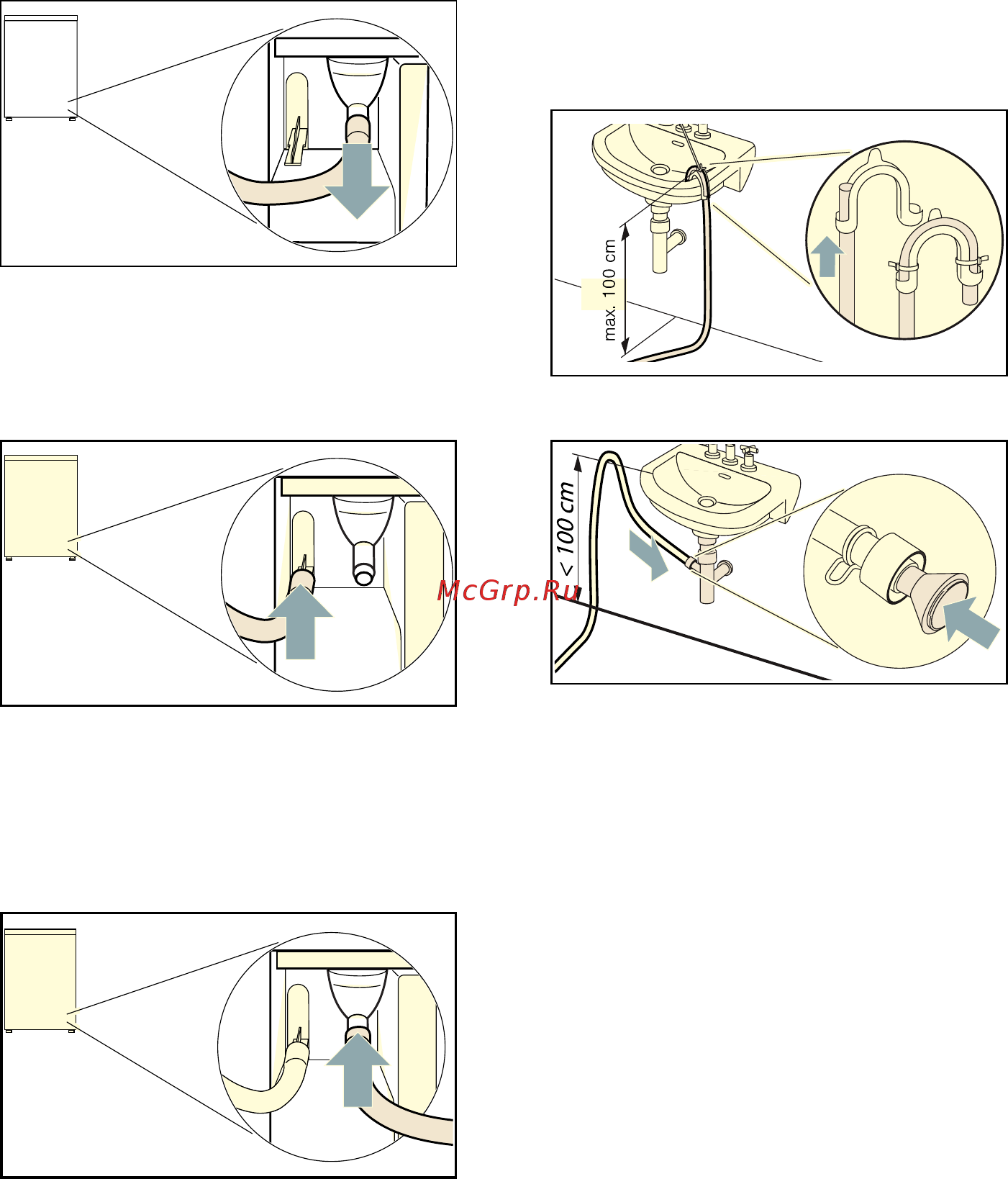 max. 100 cm

< 100 cm

McGrp.Ru