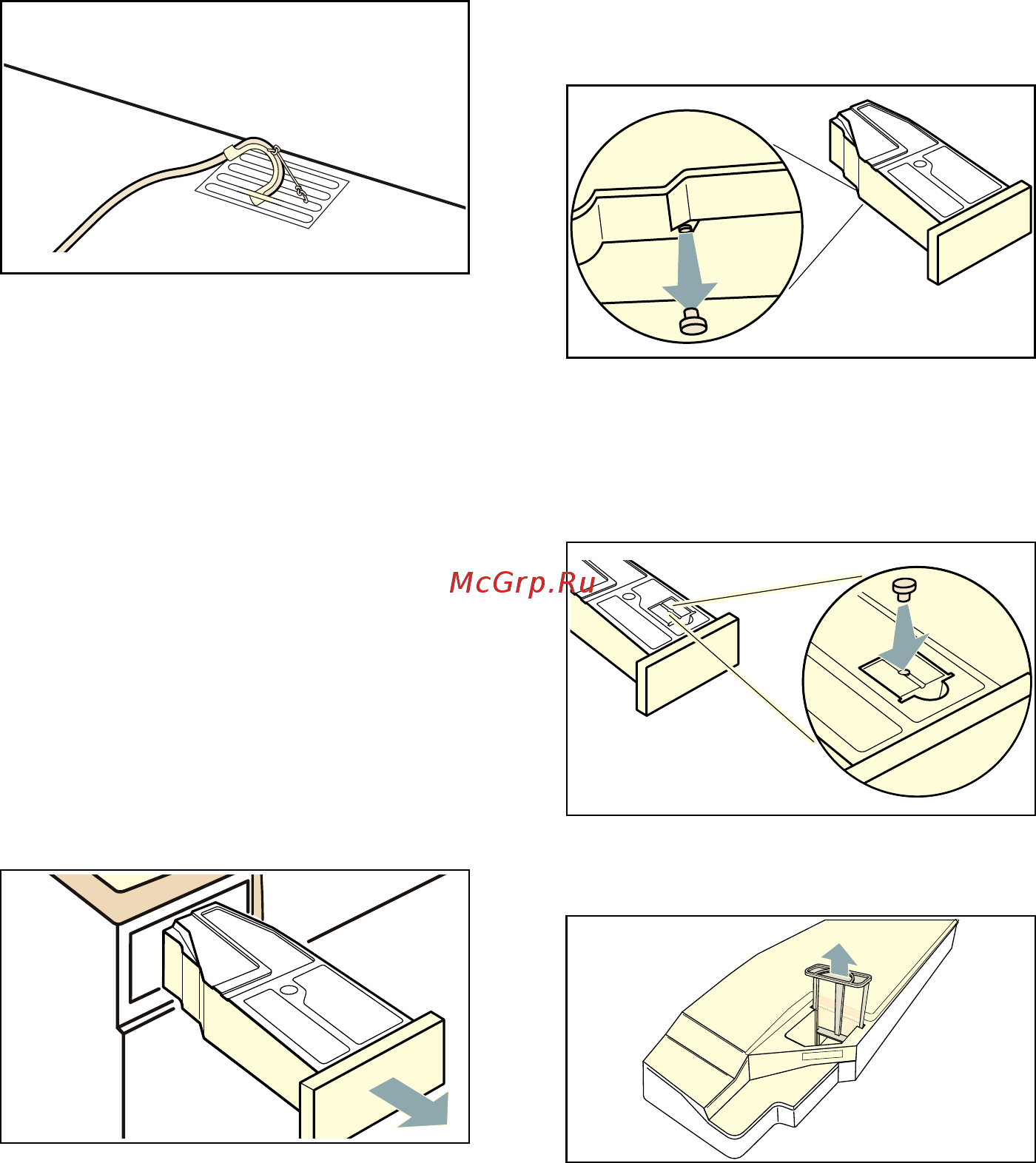 McGrp.Ru