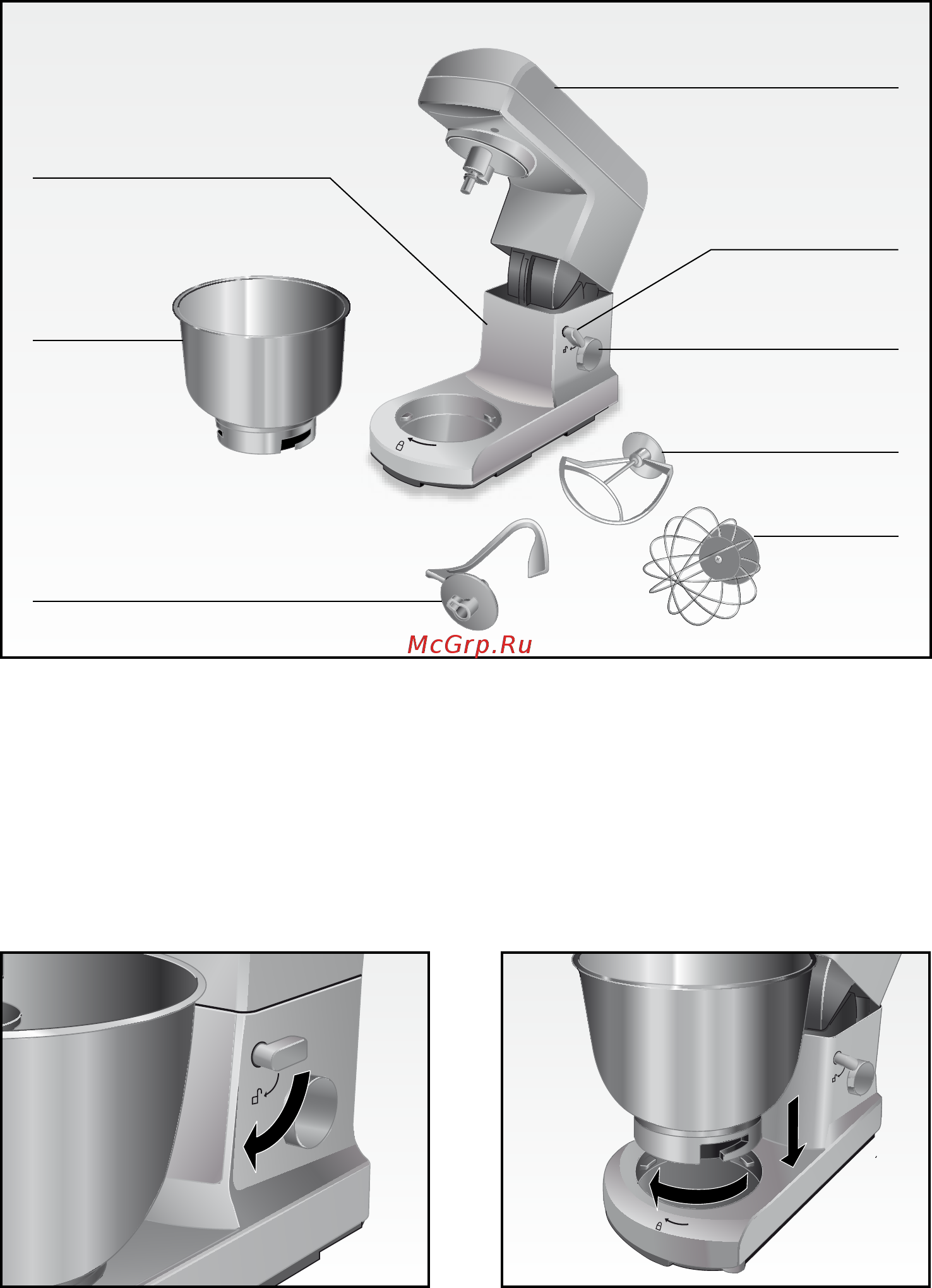 McGrp.Ru