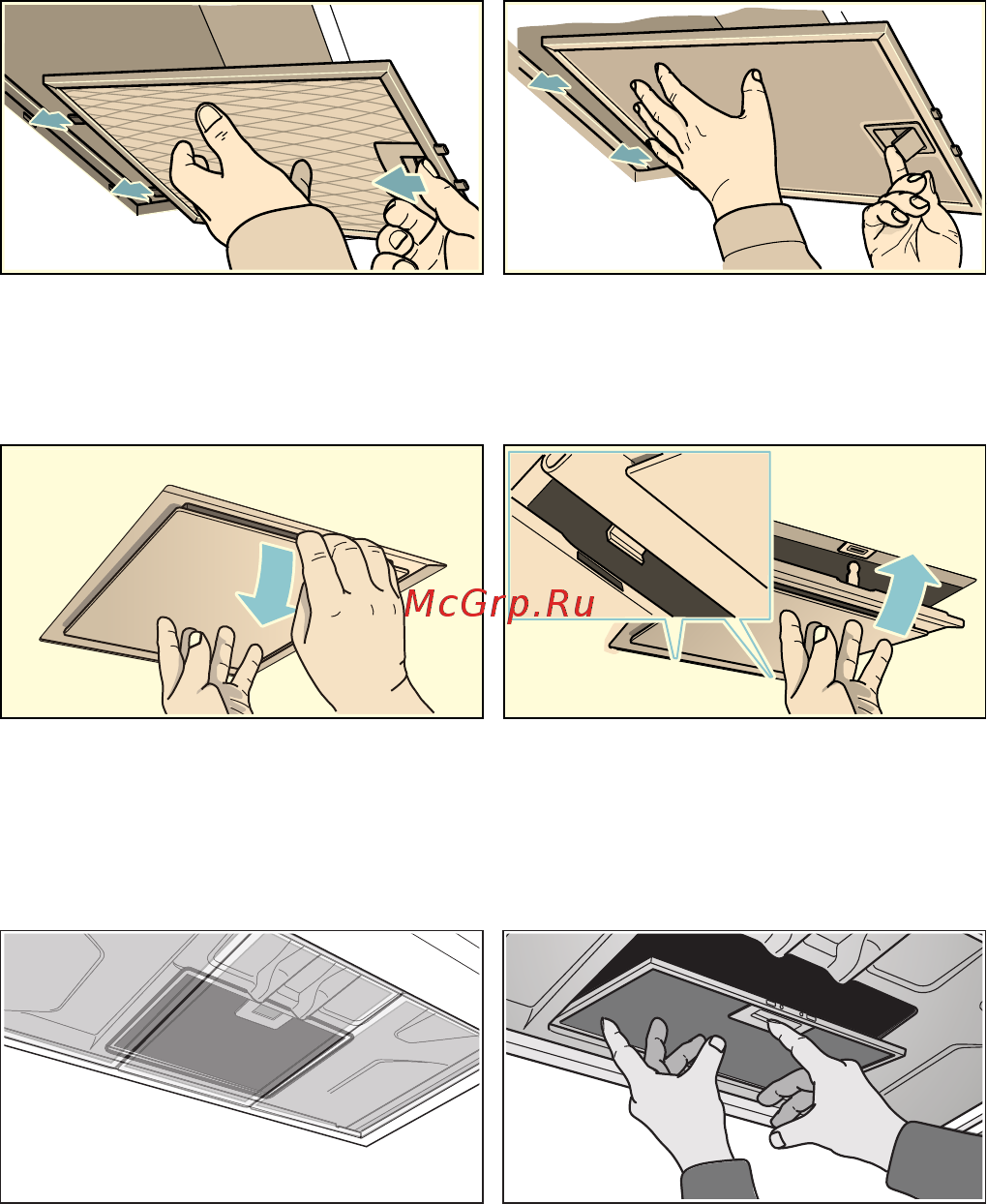 McGrp.Ru