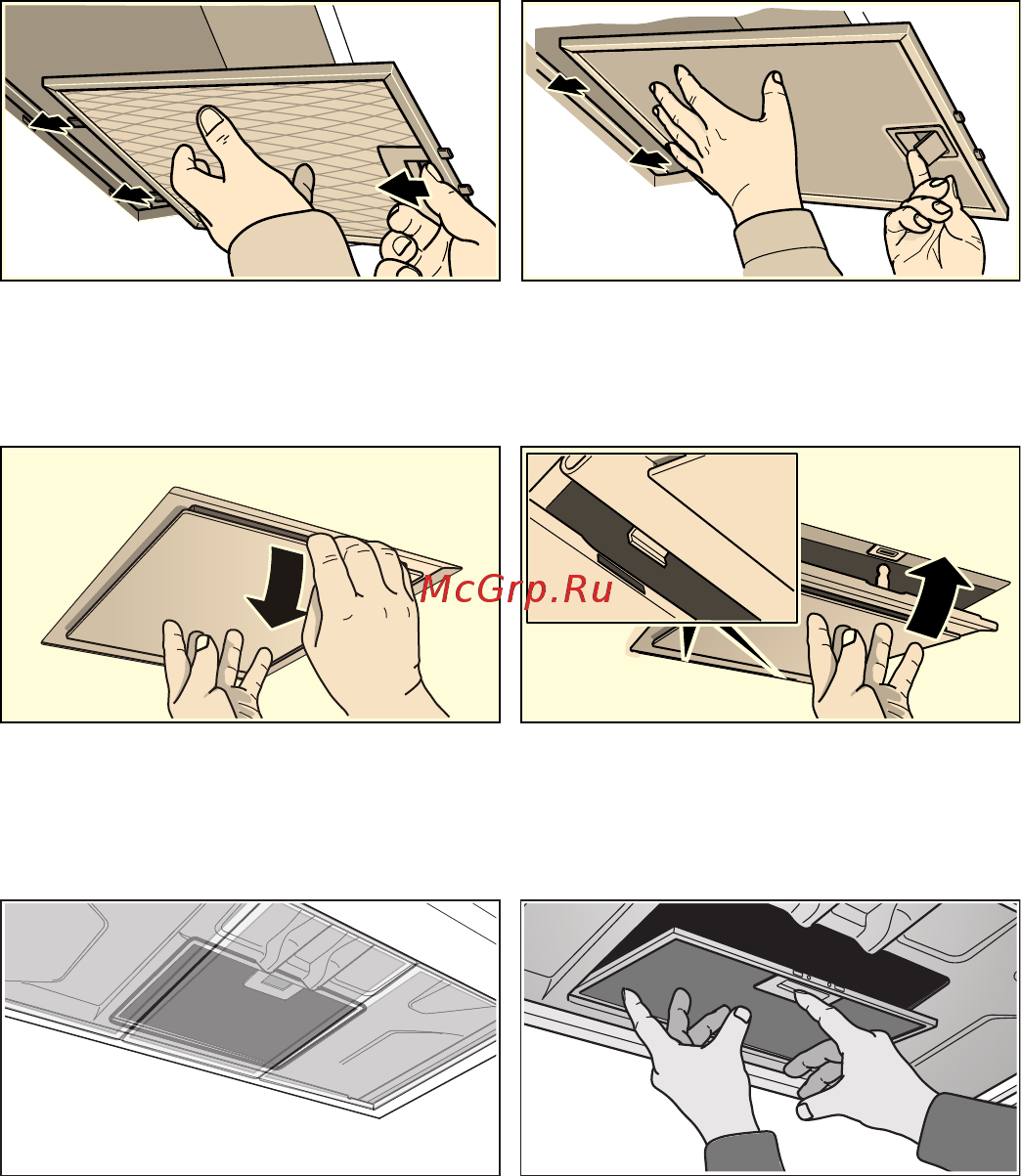 McGrp.Ru