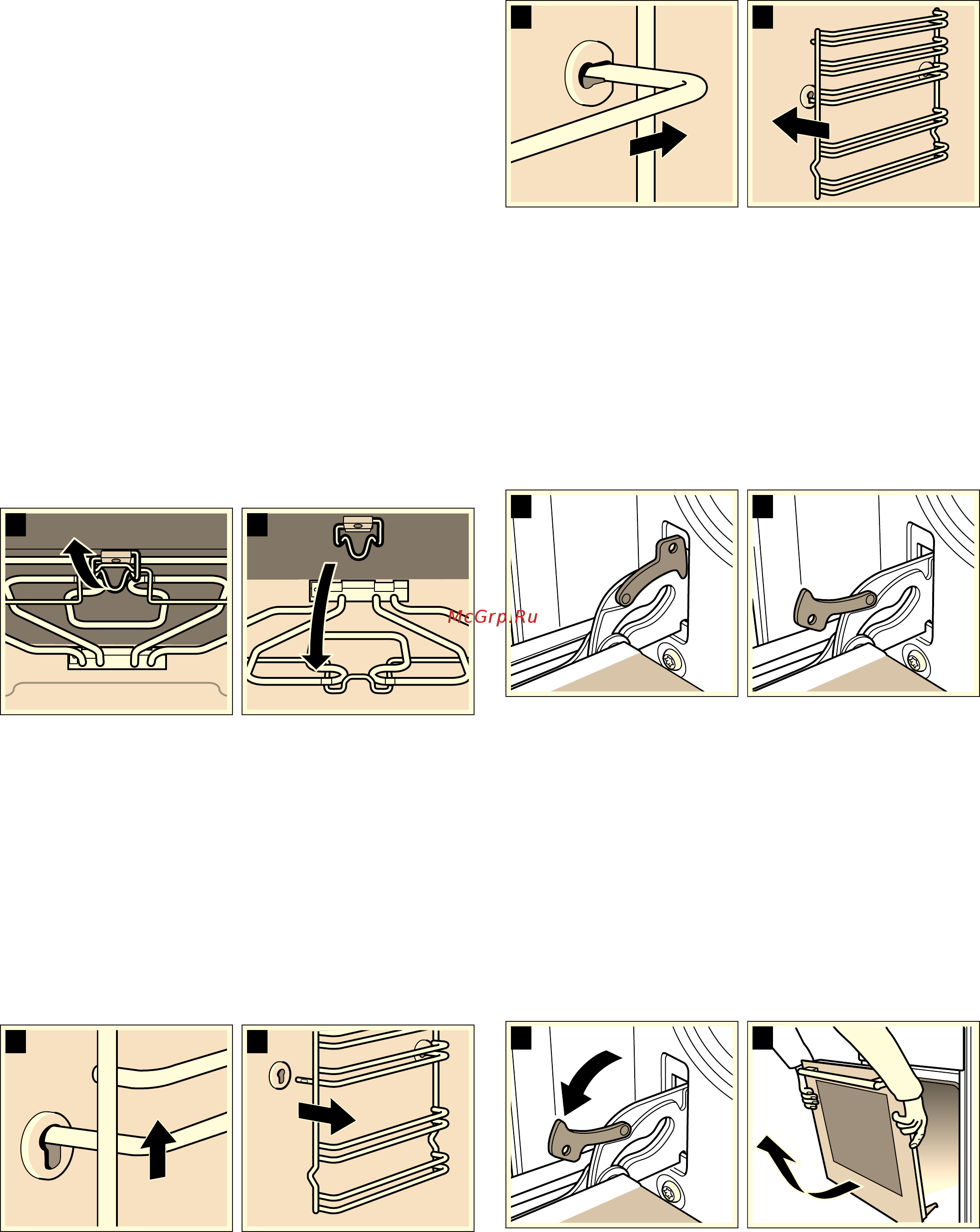 McGrp.Ru