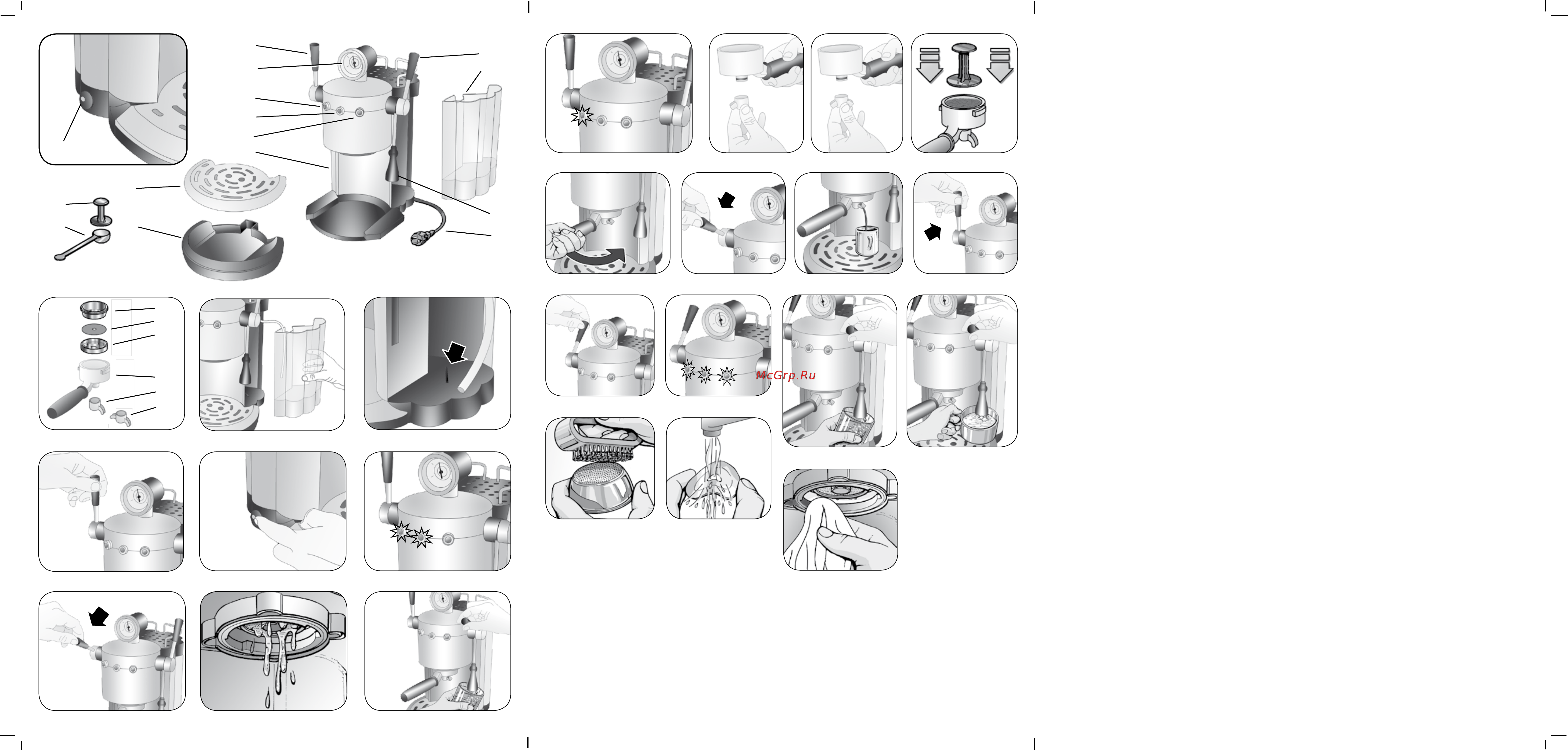 McGrp.Ru