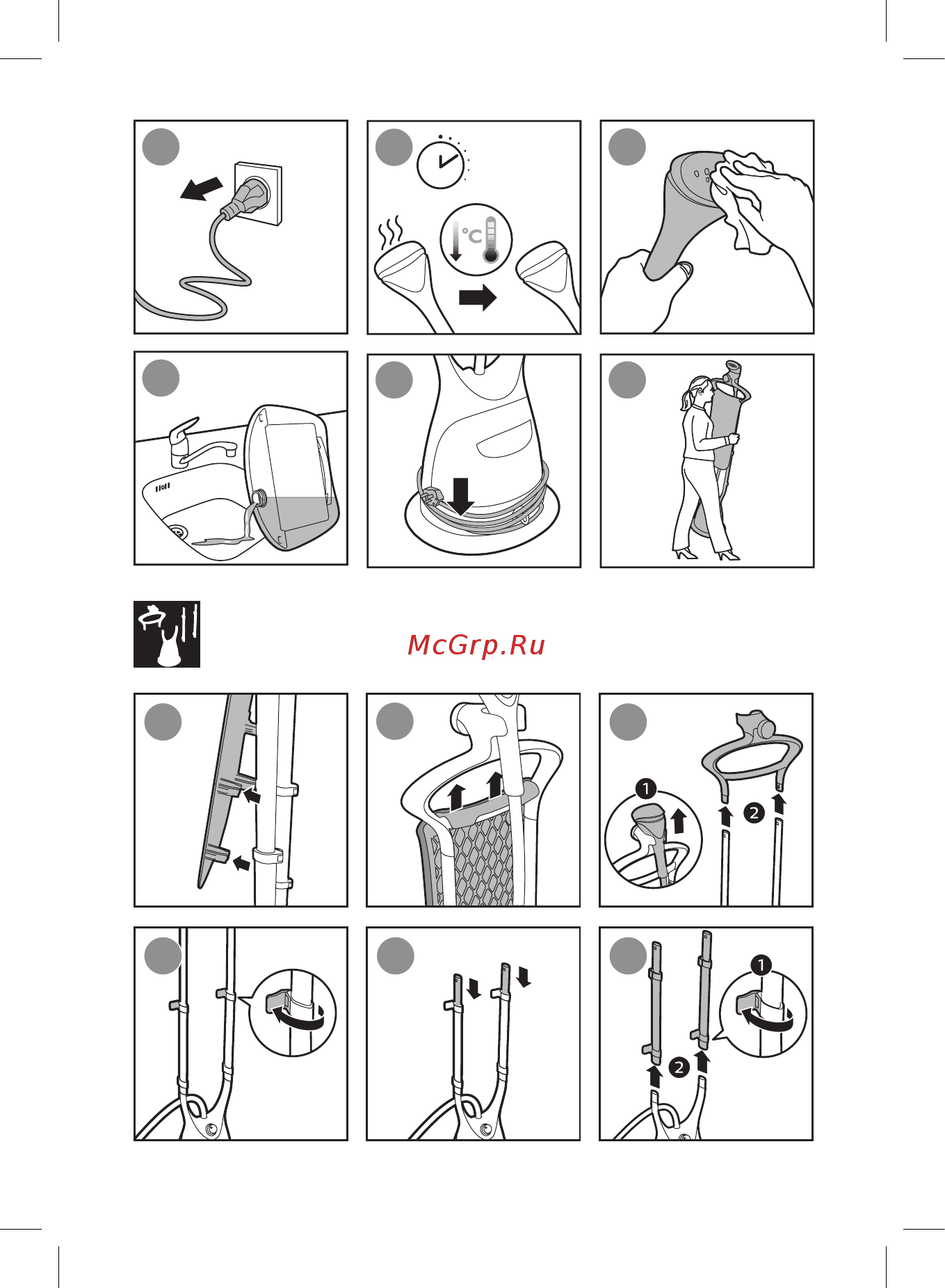 °C

McGrp.Ru

1

2

1

2