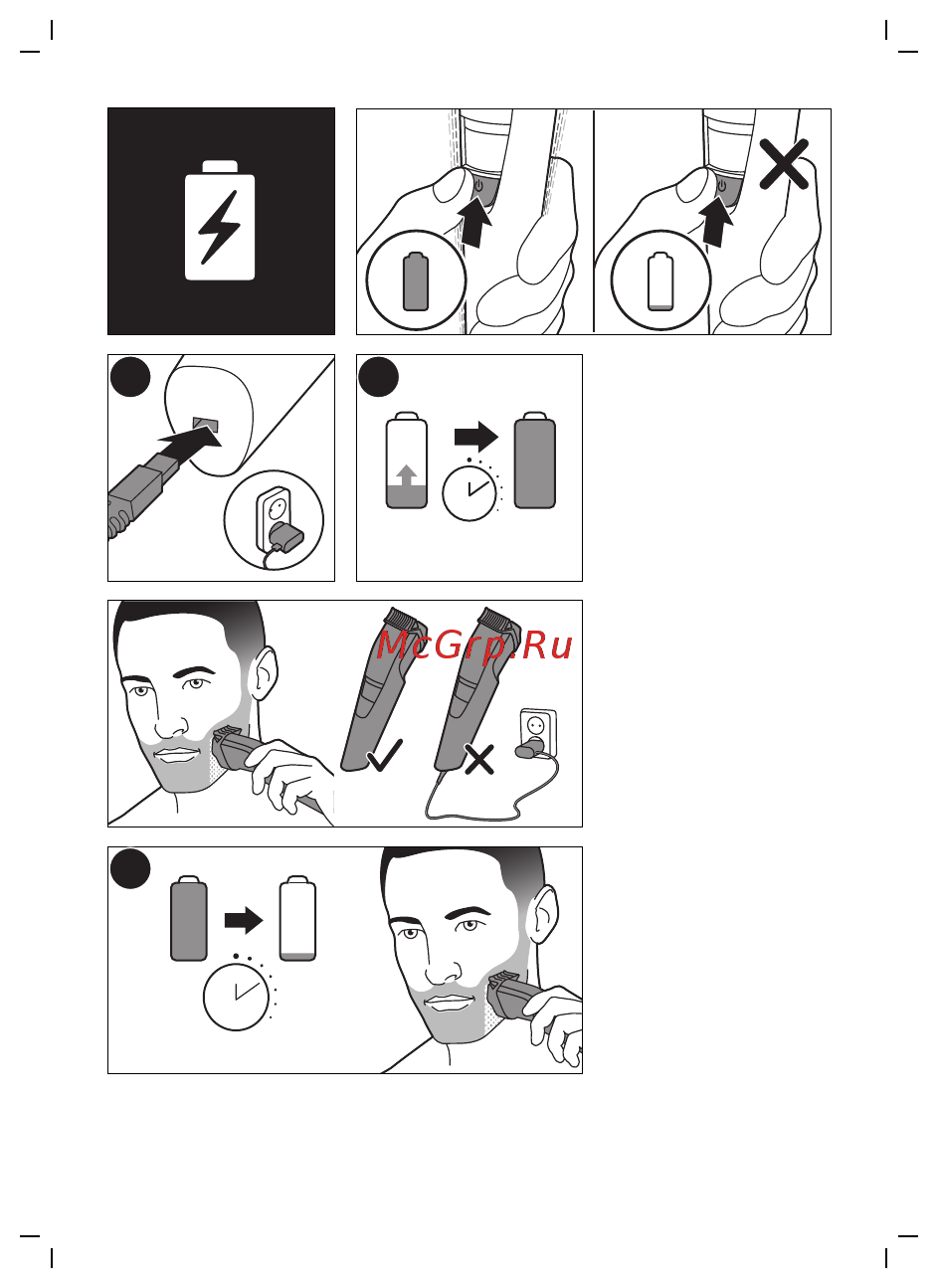 McGrp.Ru