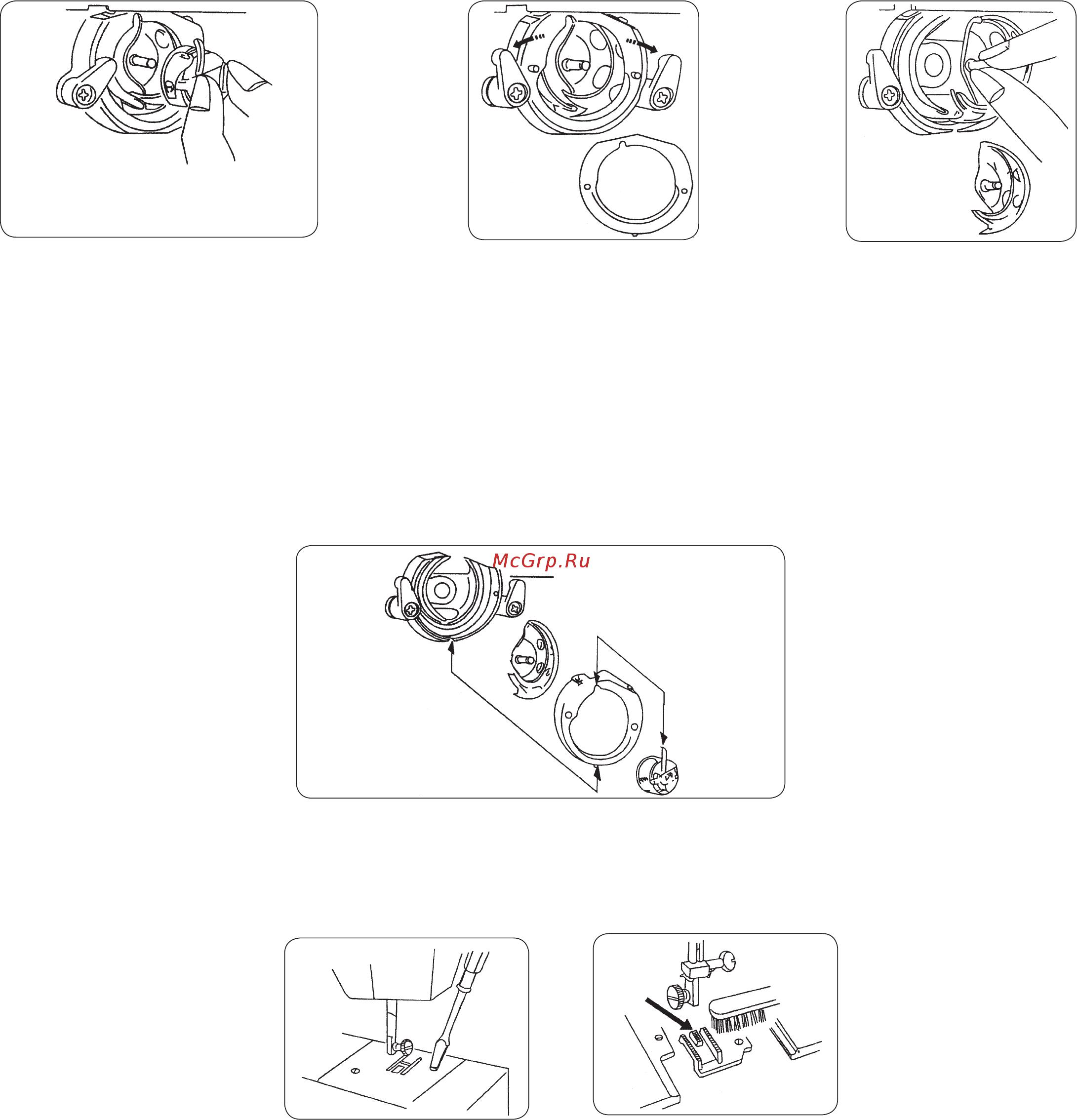 McGrp.Ru