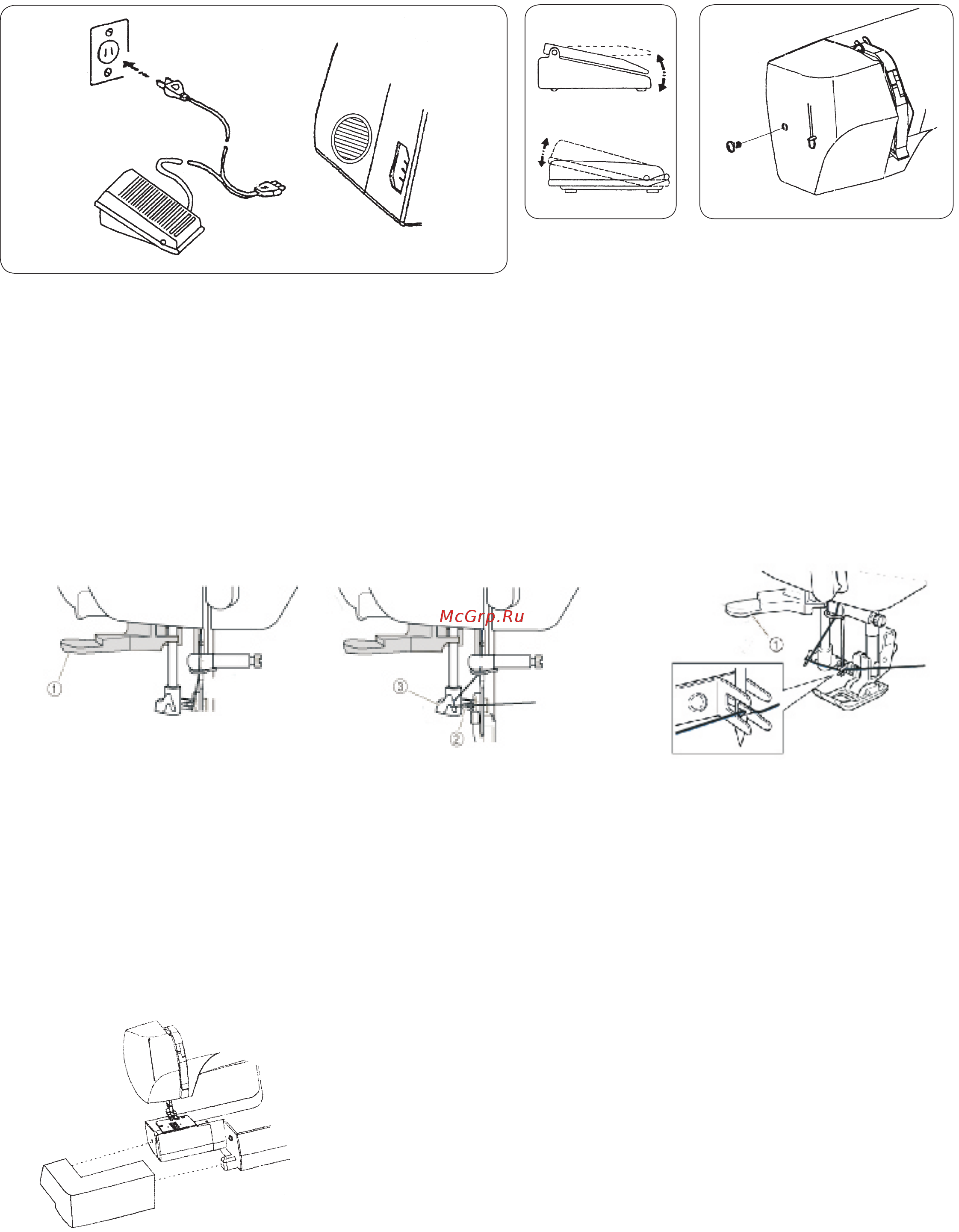 McGrp.Ru

①

③

②

①