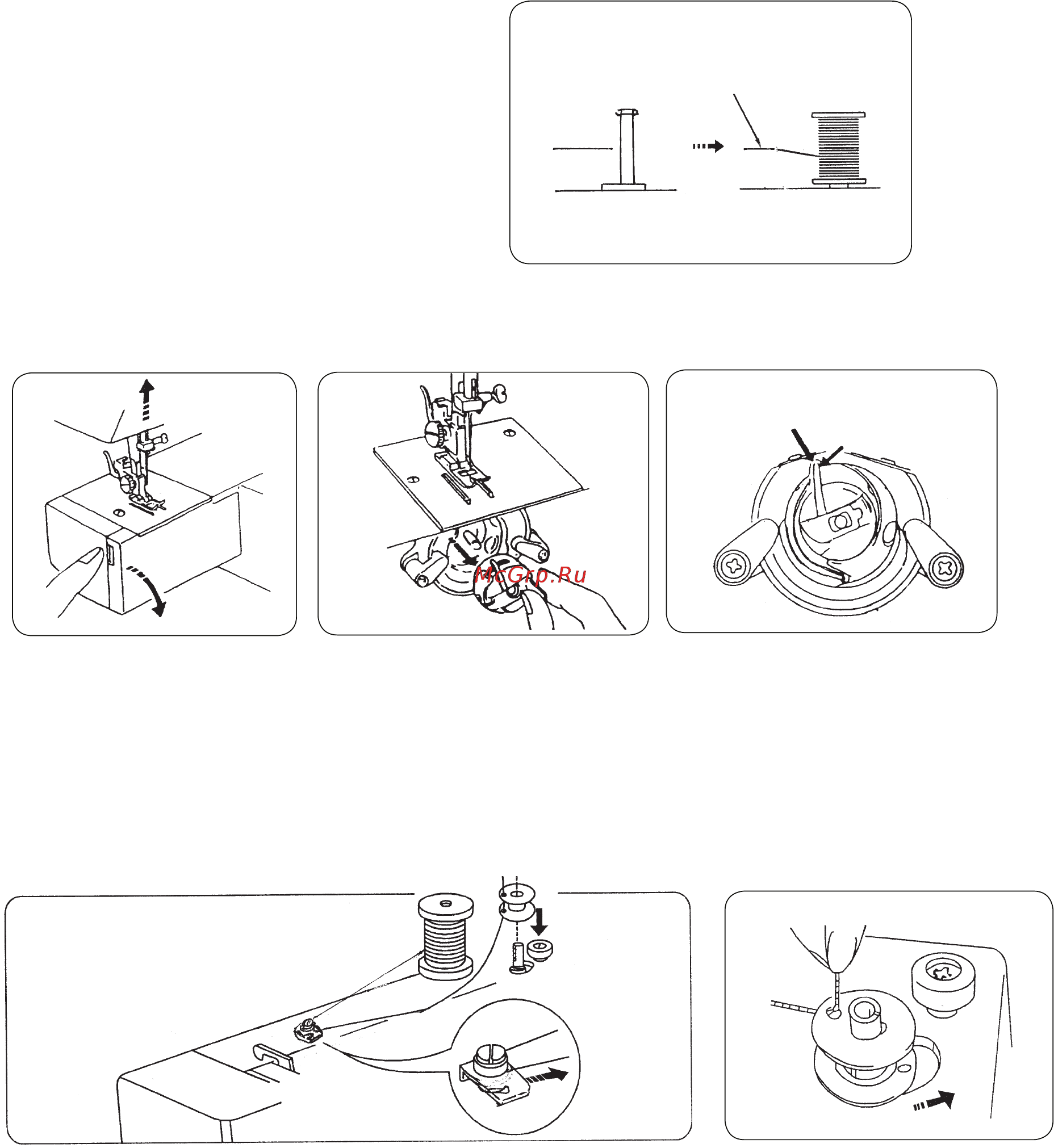 McGrp.Ru