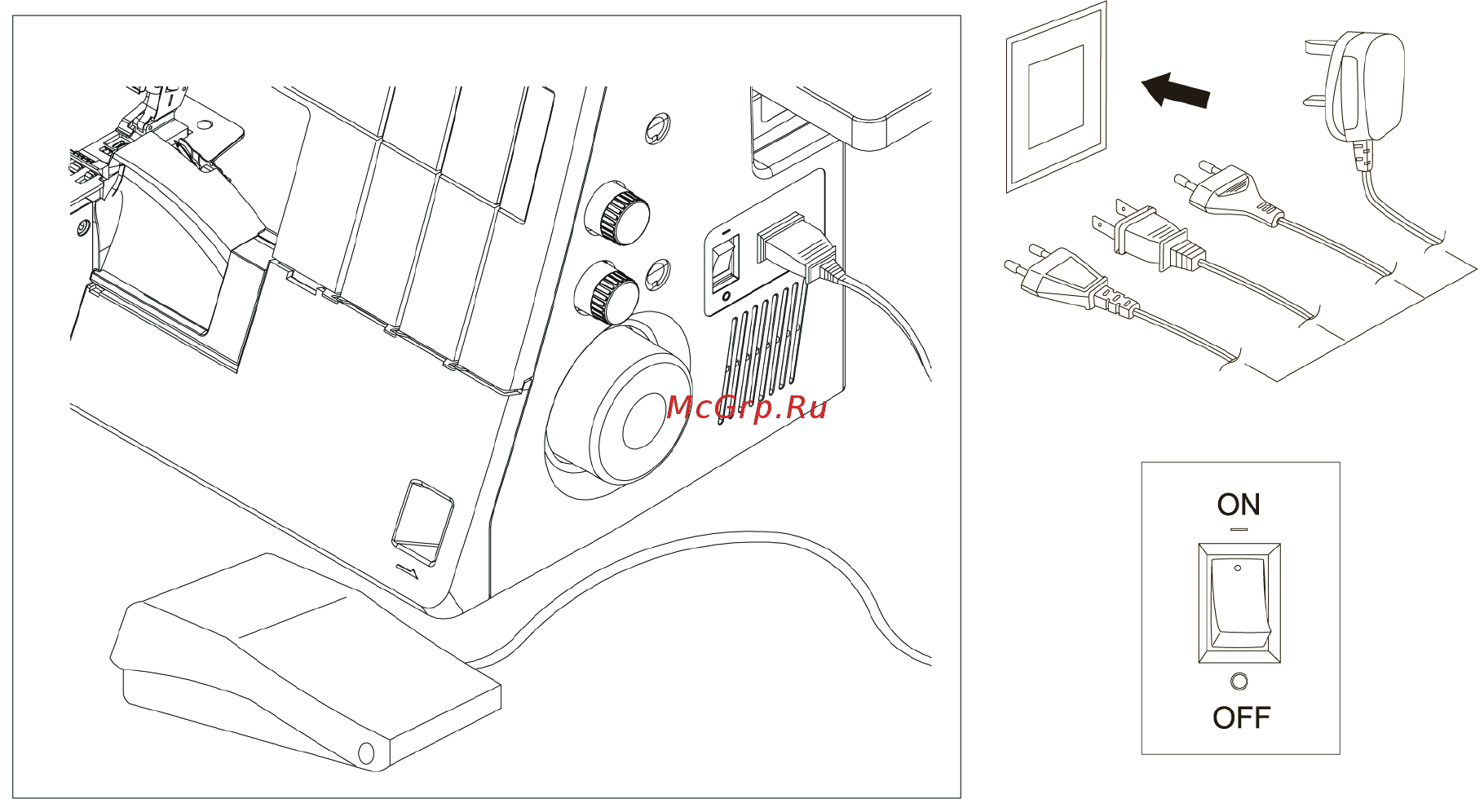 McGrp.Ru

ON

OFF