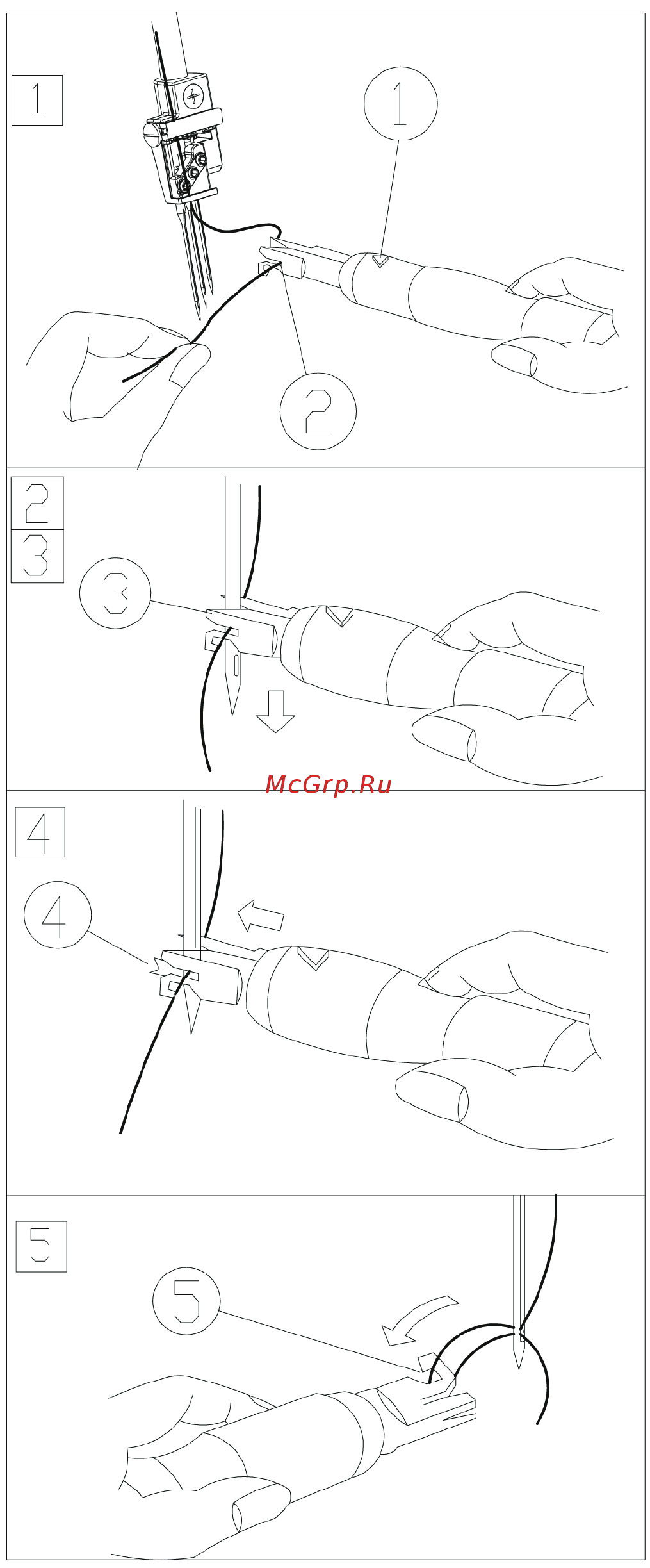 1
1
2
2
3
3
McGrp.Ru
4
4
5
5