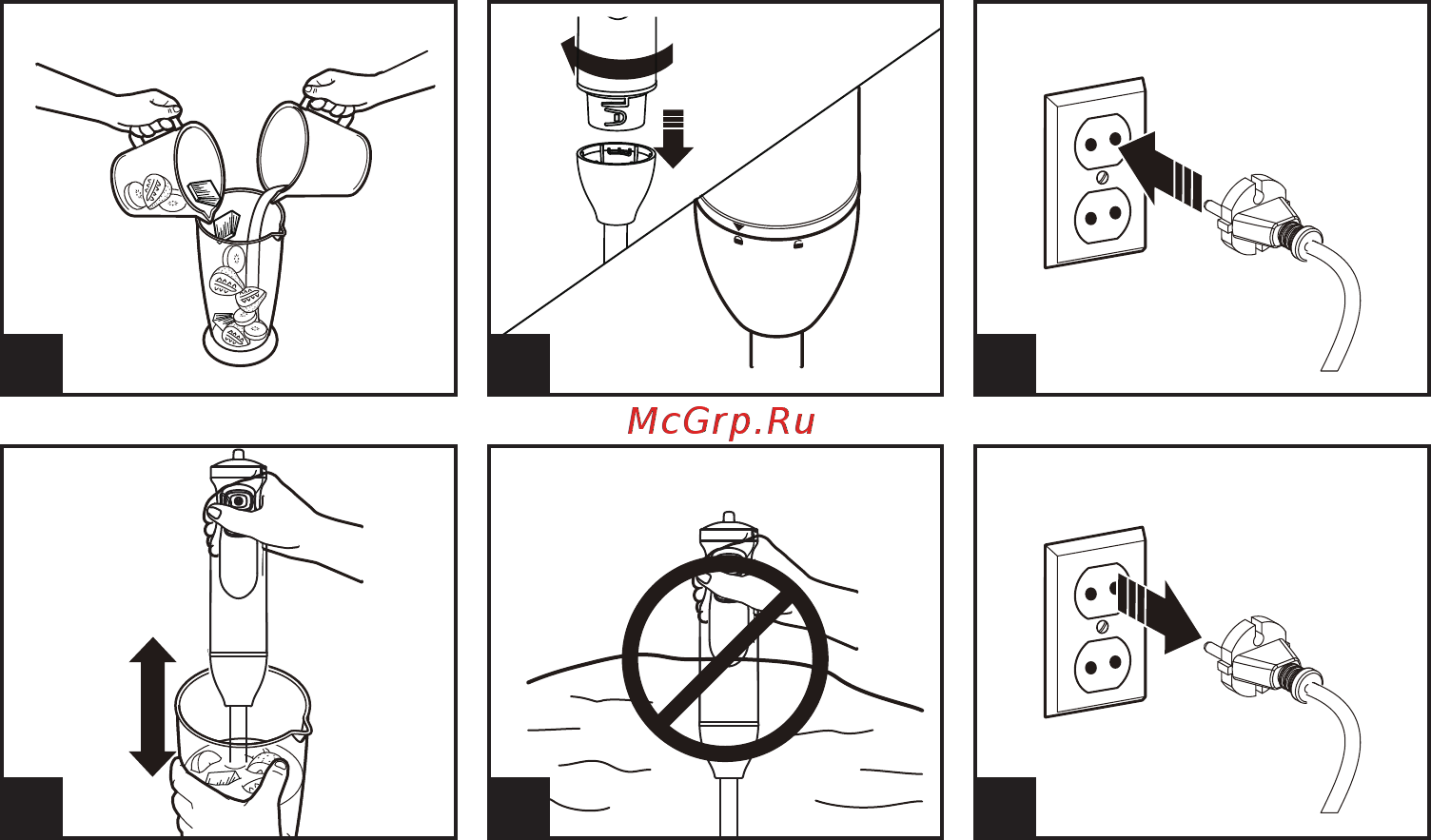 McGrp.Ru