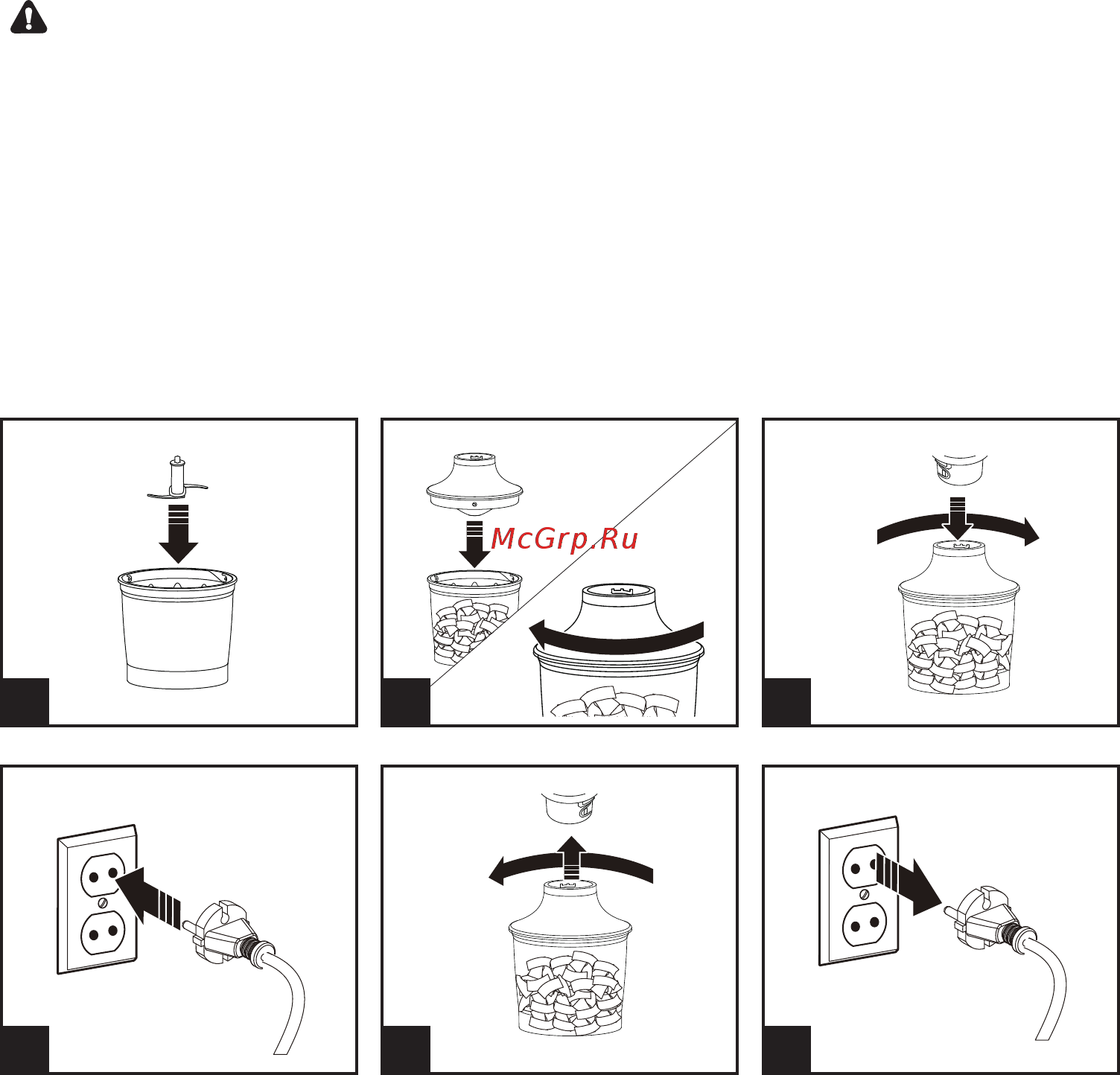 McGrp.Ru