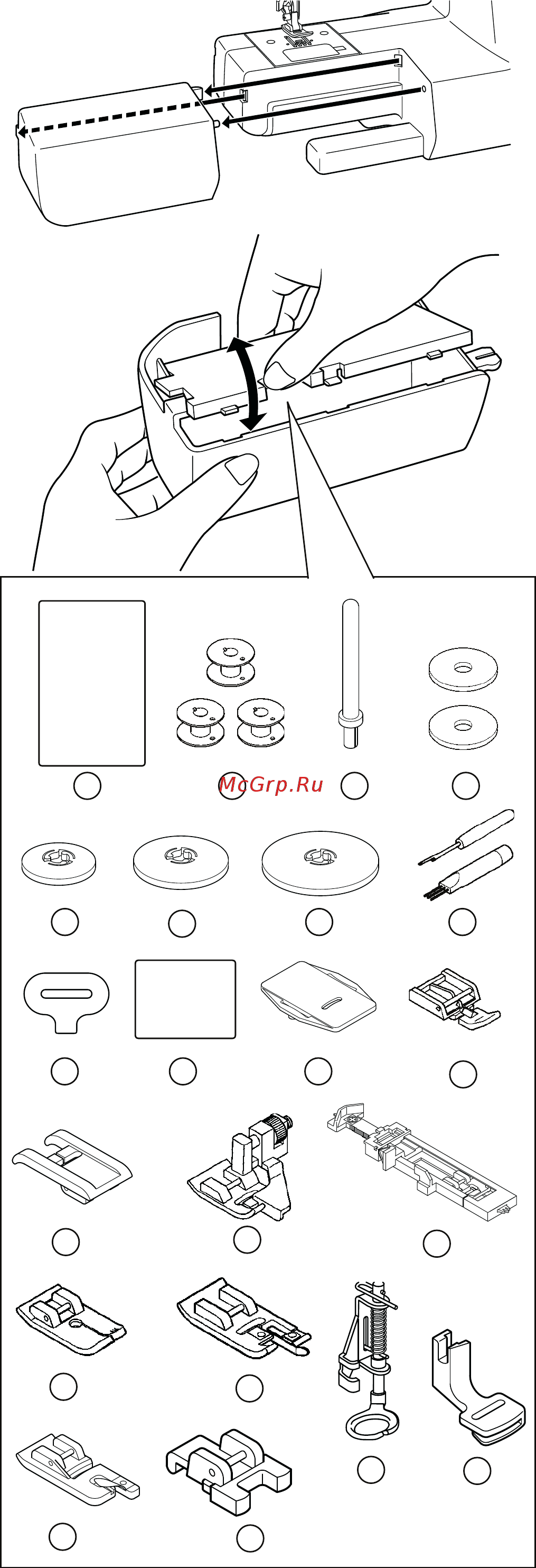 McGrp.Ru