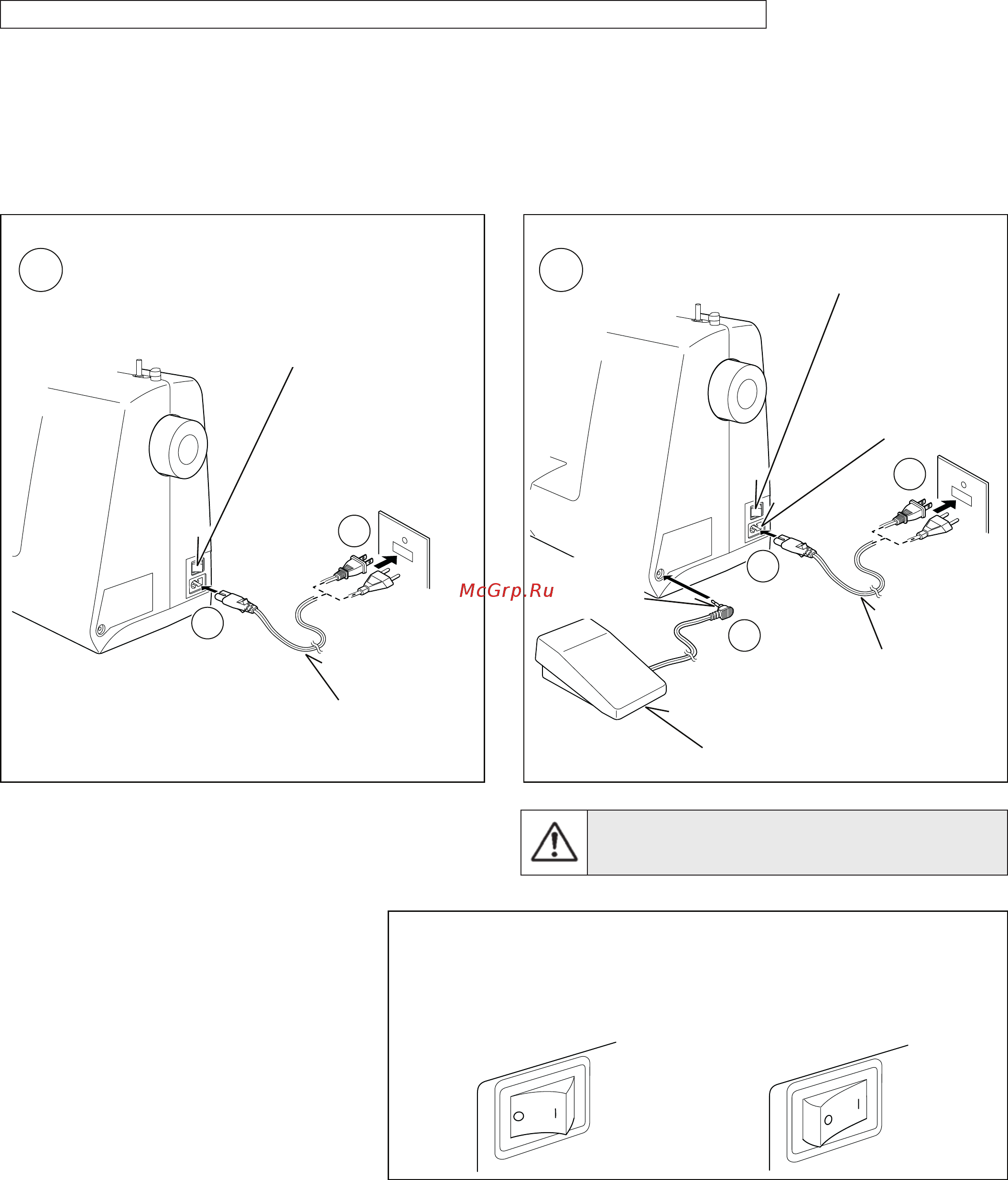 McGrp.Ru